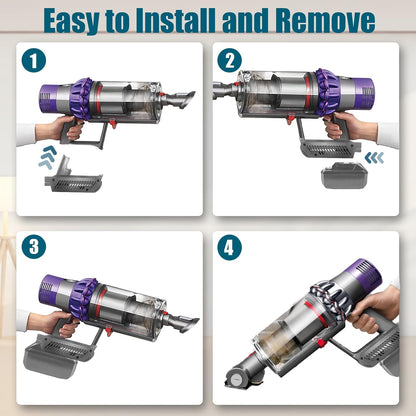 Easy to Install and Remove

1

2

3

4