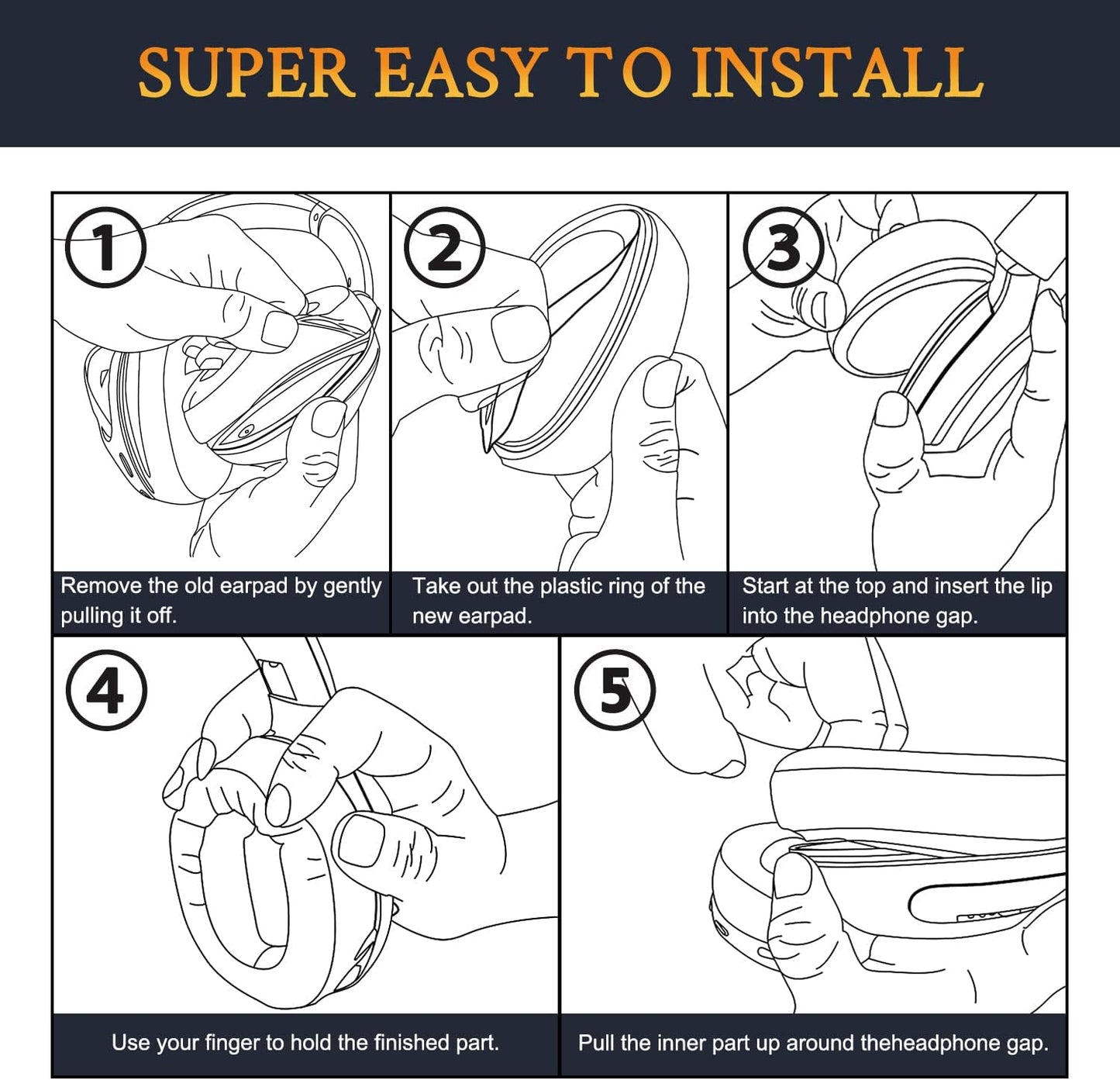 SUPER EASY TO INSTALL

1

Remove the old earpad by gently pulling it off.

2

Take out the plastic ring of the new earpad.

3

Start at the top and insert the lip into the headphone gap.

4

Use your finger to hold the finished part.

5

Pull the inner part up around theheadphone gap.