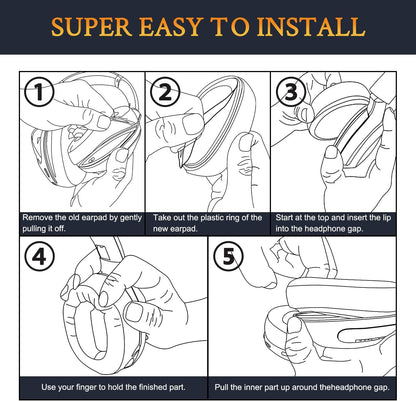 SUPER EASY TO INSTALL

1

Remove the old earpad by gently pulling it off.

2

Take out the plastic ring of the new earpad.

3

Start at the top and insert the lip into the headphone gap.

4

Use your finger to hold the finished part.

5

Pull the inner part up around theheadphone gap.