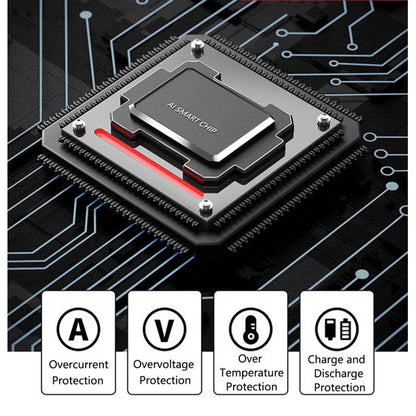 AI SMART CHIP

A
Overcurrent Protection

V
Overvoltage Protection

Over Temperature Protection

Charge and Discharge Protection