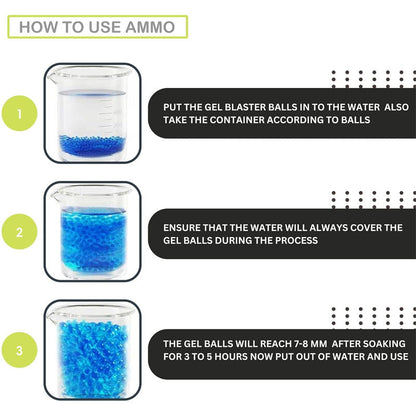 HOW TO USE AMMO

1

PUT THE GEL BLASTER BALLS IN TO THE WATER ALSO TAKE THE CONTAINER ACCORDING TO BALLS

2

ENSURE THAT THE WATER WILL ALWAYS COVER THE GEL BALLS DURING THE PROCESS

3

THE GEL BALLS WILL REACH 7-8 MM AFTER SOAKING FOR 3 TO 5 HOURS NOW PUT OUT OF WATER AND USE