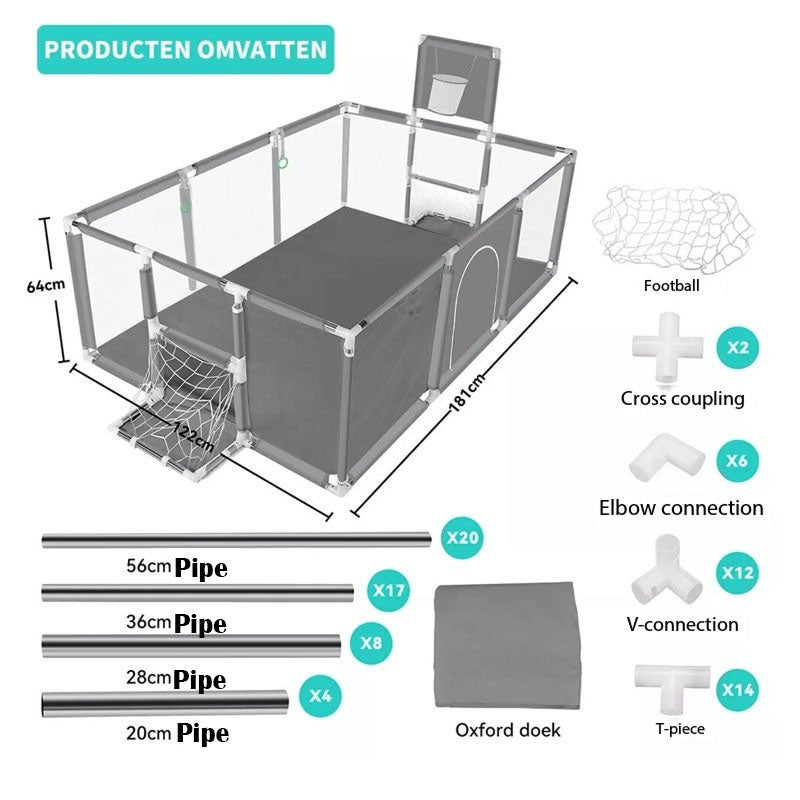 PRODUCTEN OMVATTEN

64cm

122cm

181cm

Football

X2
Cross coupling

X6
Elbow connection

X12
V-connection

X14
T-piece

X20
56cm Pipe

X17
36cm Pipe

X8
28cm Pipe

X4
20cm Pipe

Oxford doek