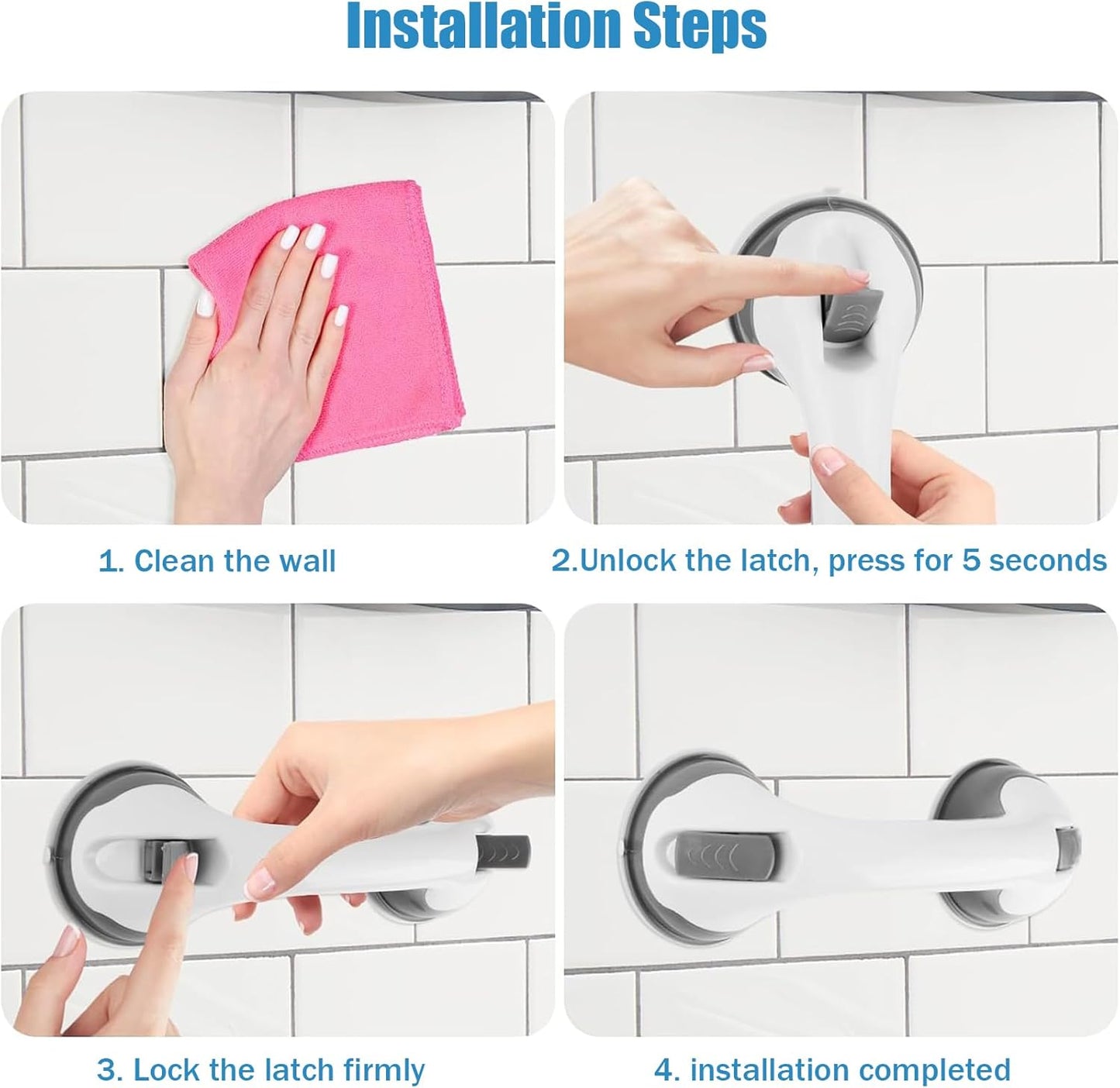 Installation Steps

1. Clean the wall

2.Unlock the latch, press for 5 seconds

3. Lock the latch firmly

4. installation completed