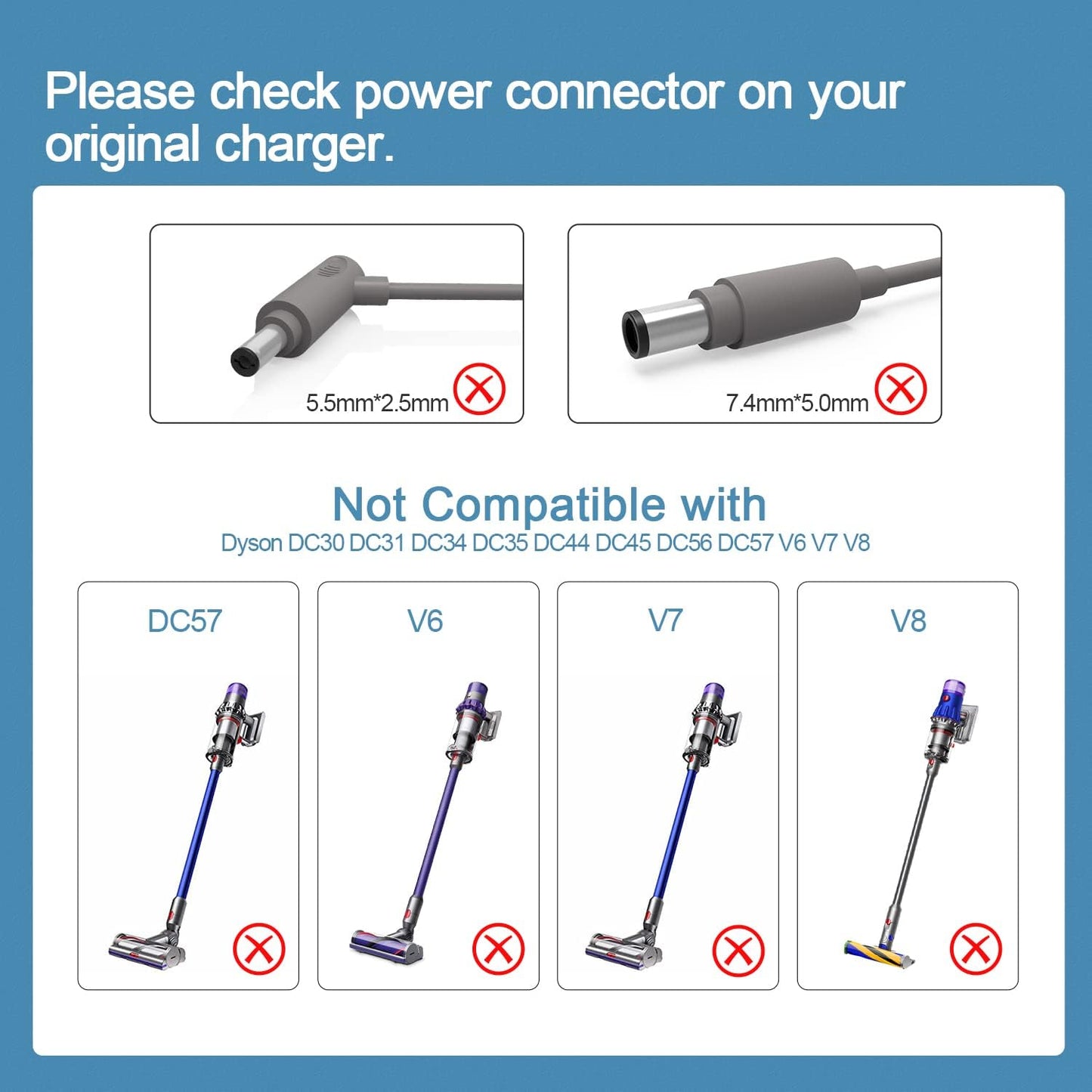 Please check power connector on your original charger.

5.5mm*2.5mm

7.4mm*5.0mm

Not Compatible with
Dyson DC30 DC31 DC34 DC35 DC44 DC45 DC56 DC57 V6 V7 V8

DC57

V6

V7

V8