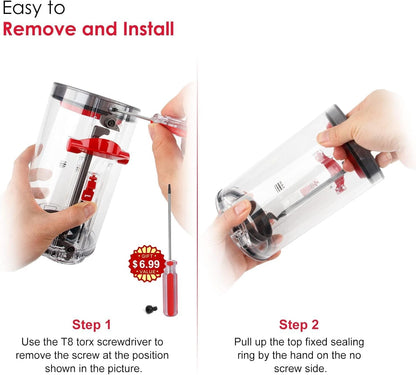 Easy to
Remove and Install

GIFT
$6.99
VALUE

Step 1
Use the T8 torx screwdriver to remove the screw at the position shown in the picture.

Step 2
Pull up the top fixed sealing ring by the hand on the no screw side.