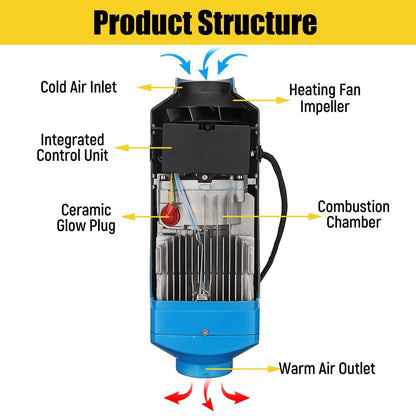 Product Structure

Cold Air Inlet

Heating Fan Impeller

Integrated Control Unit

Ceramic Glow Plug

Combustion Chamber

Warm Air Outlet