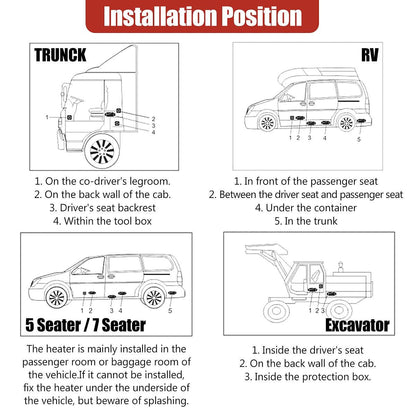 Installation Position

TRUNCK

1
2
3
4

1. On the co-driver's legroom.
2. On the back wall of the cab.
3. Driver's seat backrest
4. Within the tool box

RV

1 2 3 4 5

1. In front of the passenger seat
2. Between the driver seat and passenger seat
4. Under the container
5. In the trunk

1 2 3 4 5

5 Seater / 7 Seater

The heater is mainly installed in the passenger room or baggage room of the vehicle.If it cannot be installed, fix the heater under the underside of the vehicle, but beware of splashing.

1 2 3

Excavator

1. Inside the driver's seat
2. On the back wall of the cab.
3. Inside the protection box.