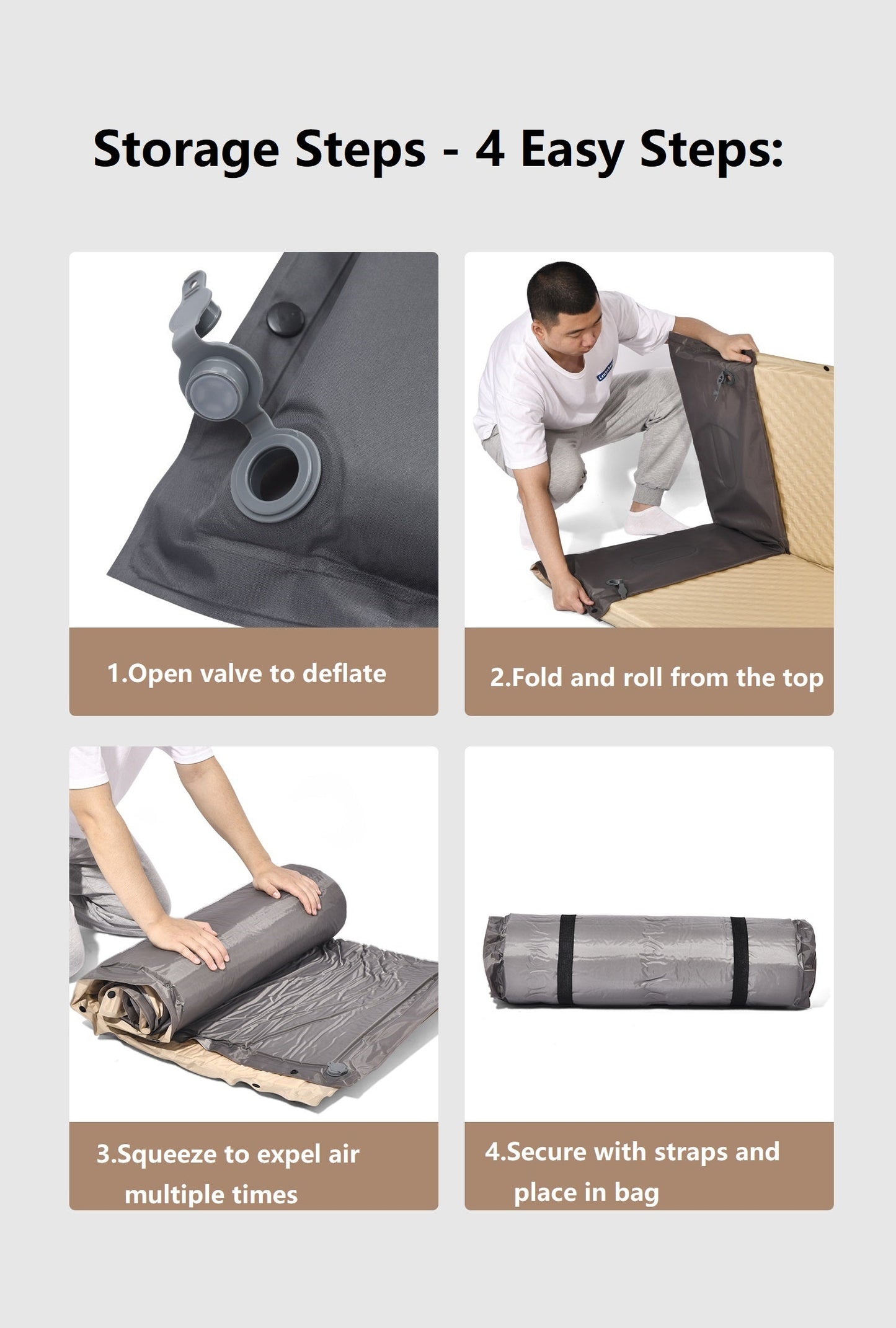 Storage Steps - 4 Easy Steps:

1.Open valve to deflate

2.Fold and roll from the top

3.Squeeze to expel air multiple times

4.Secure with straps and place in bag