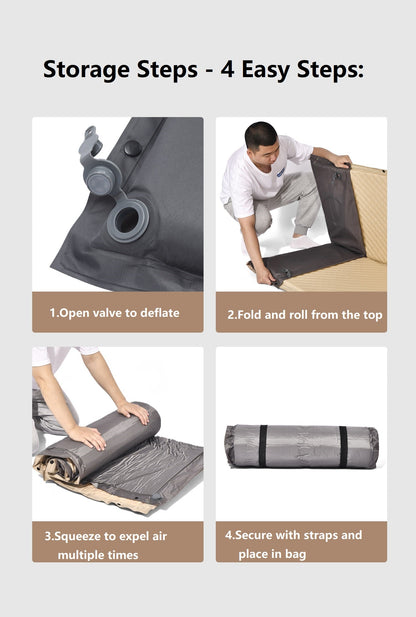 Storage Steps - 4 Easy Steps:

1.Open valve to deflate

2.Fold and roll from the top

3.Squeeze to expel air multiple times

4.Secure with straps and place in bag