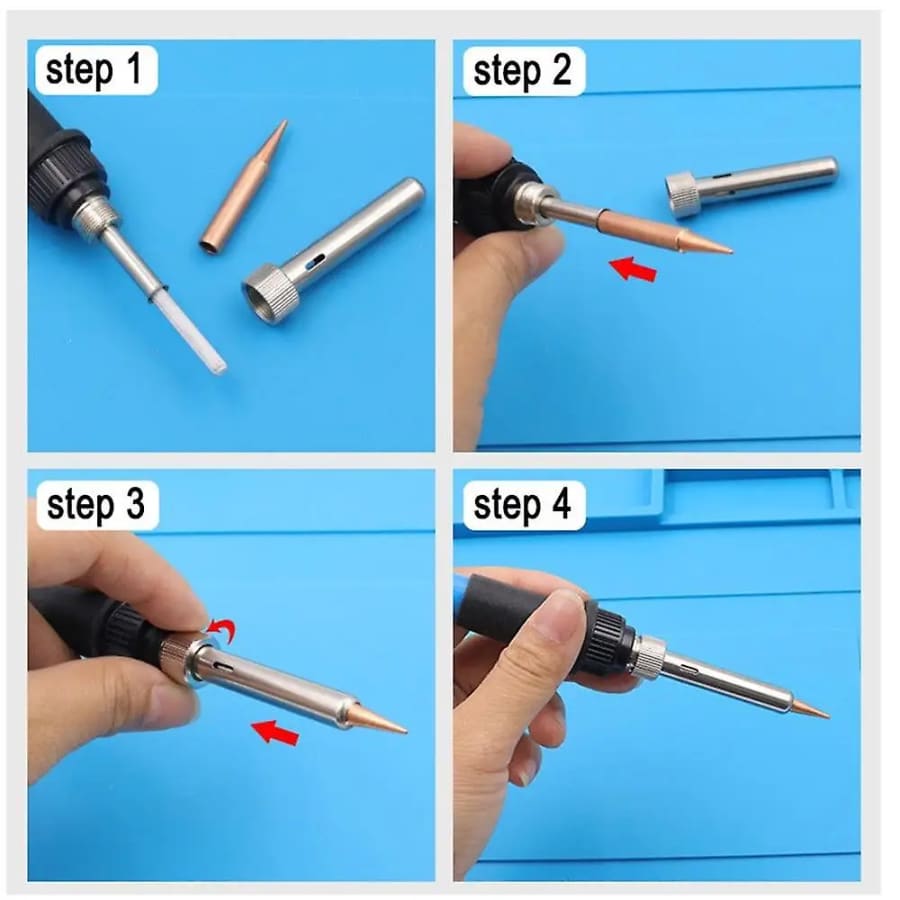 step 1

step 2

step 3

step 4