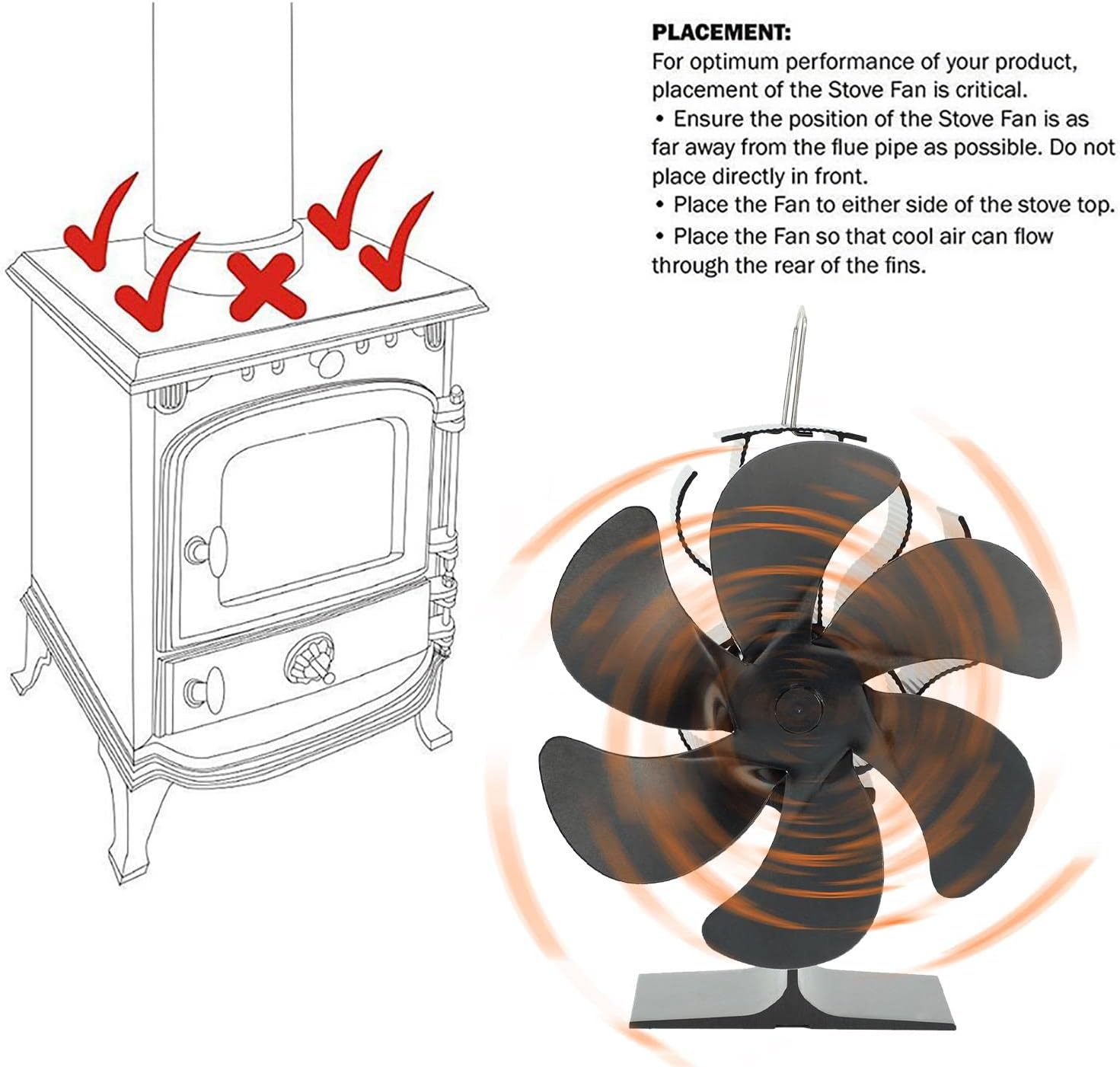 PLACEMENT:
For optimum performance of your product, placement of the Stove Fan is critical.
• Ensure the position of the Stove Fan is as far away from the flue pipe as possible. Do not place directly in front.
• Place the Fan to either side of the stove top.
• Place the Fan so that cool air can flow through the rear of the fins.