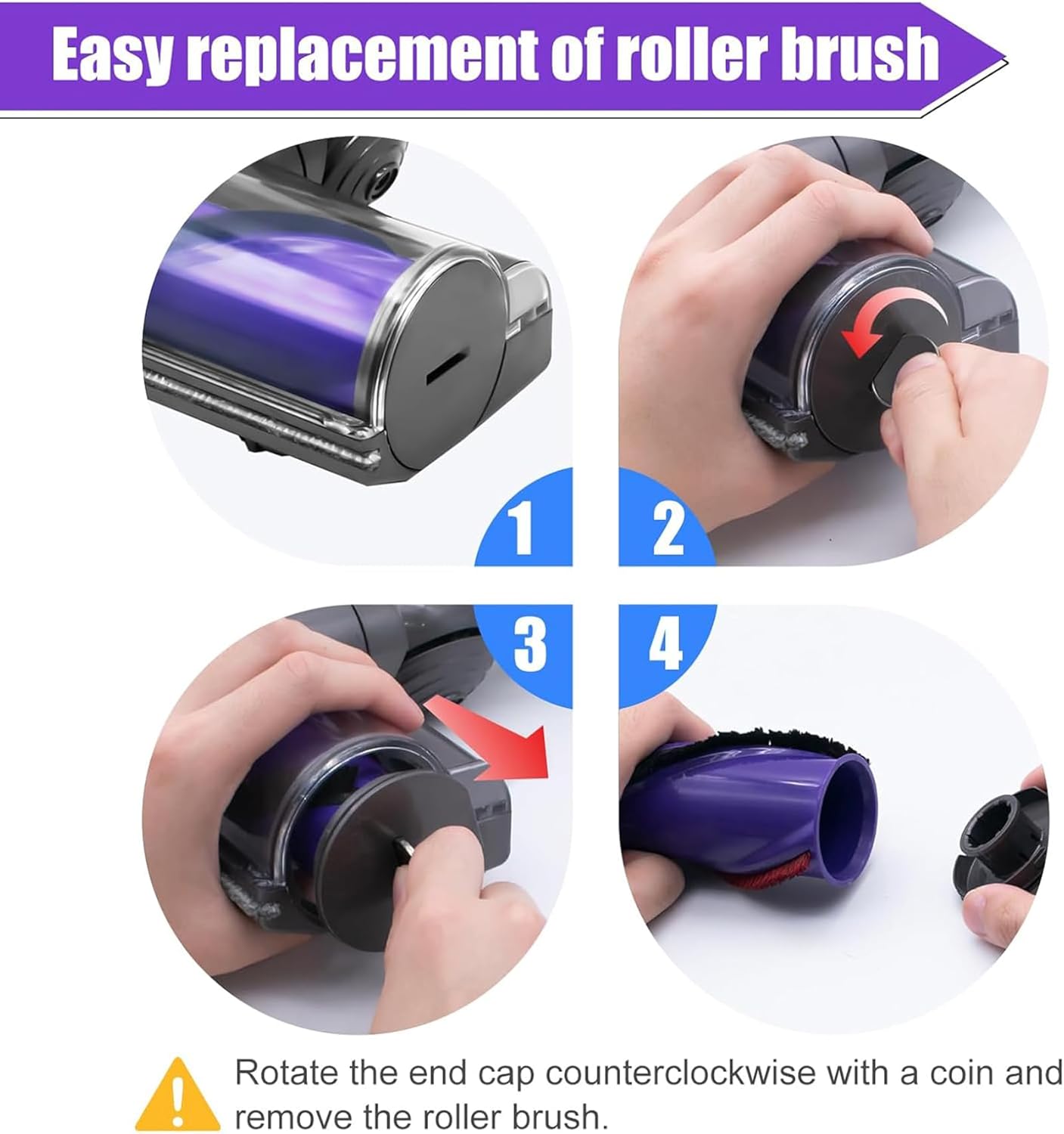 Easy replacement of roller brush

1

2

3

4

Rotate the end cap counterclockwise with a coin and remove the roller brush.