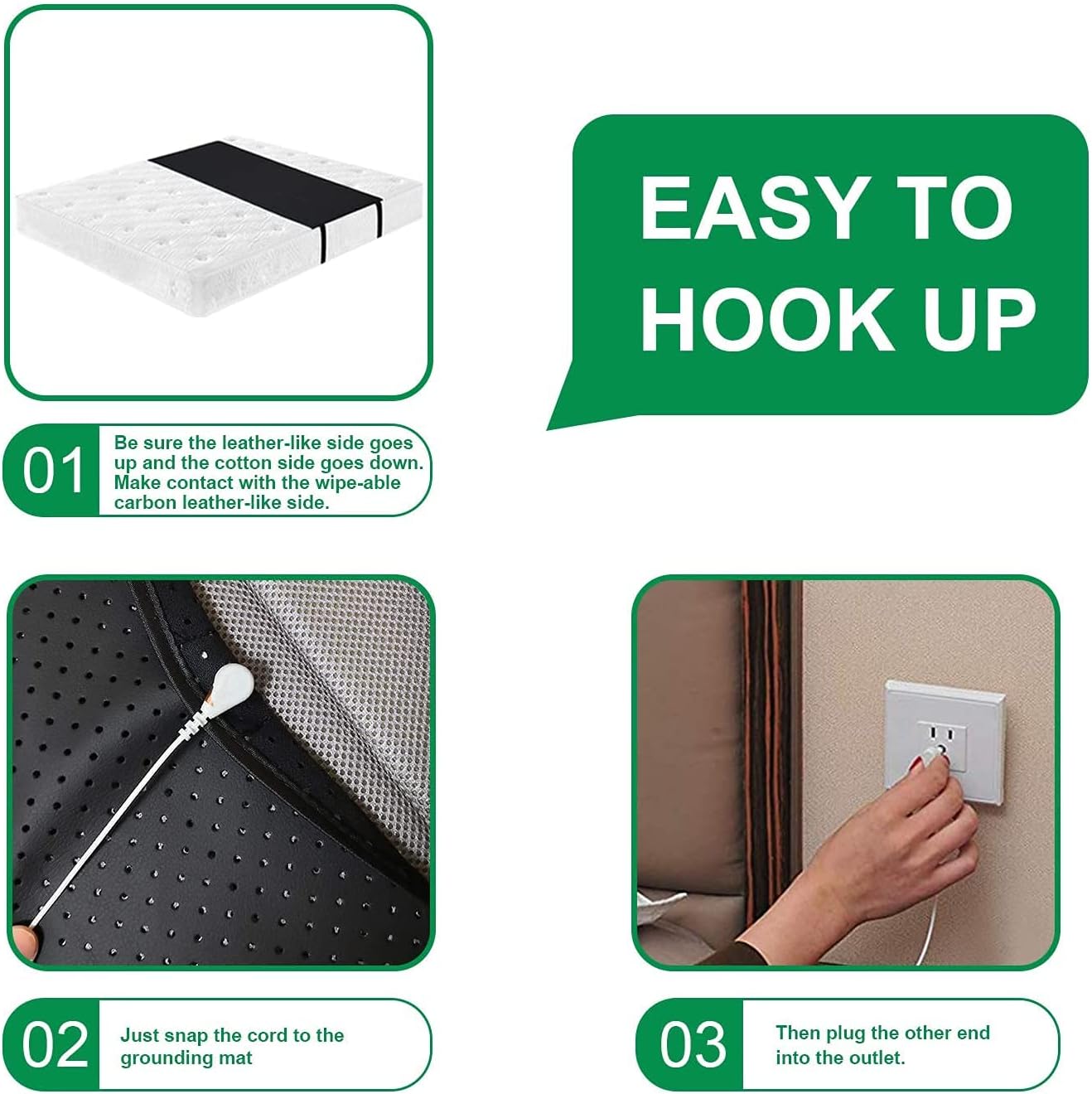 EASY TO HOOK UP

01 Be sure the leather-like side goes up and the cotton side goes down. Make contact with the wipe-able carbon leather-like side.

02 Just snap the cord to the grounding mat

03 Then plug the other end into the outlet.