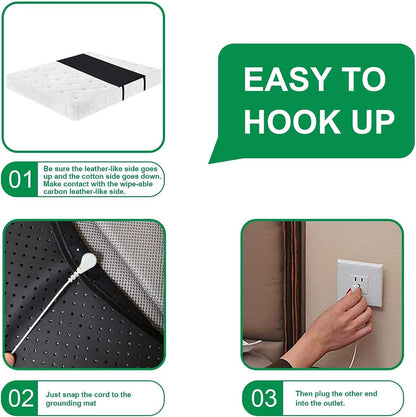 EASY TO HOOK UP

01 Be sure the leather-like side goes up and the cotton side goes down. Make contact with the wipe-able carbon leather-like side.

02 Just snap the cord to the grounding mat

03 Then plug the other end into the outlet.