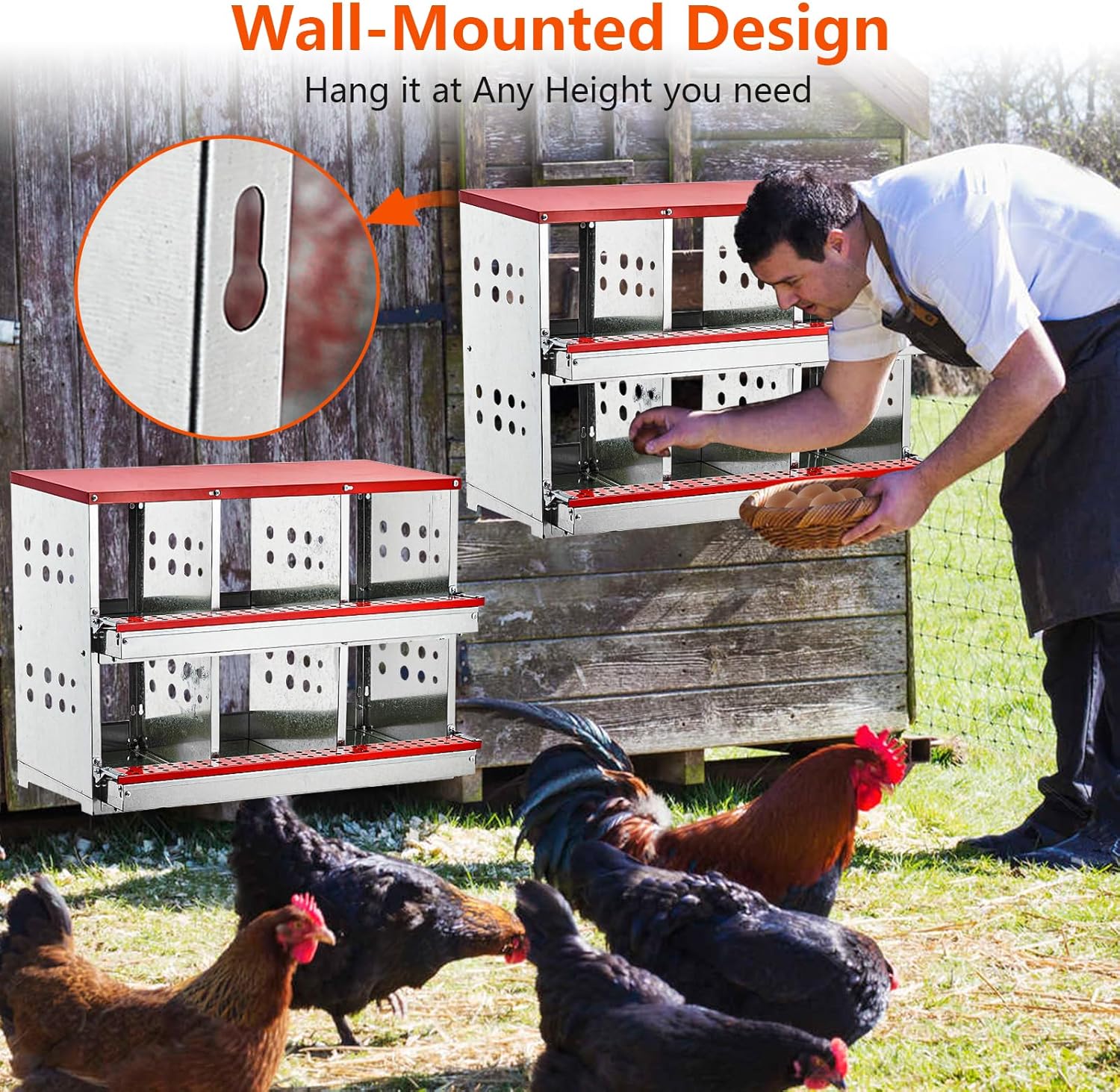 Wall-Mounted Design
Hang it at Any Height you need