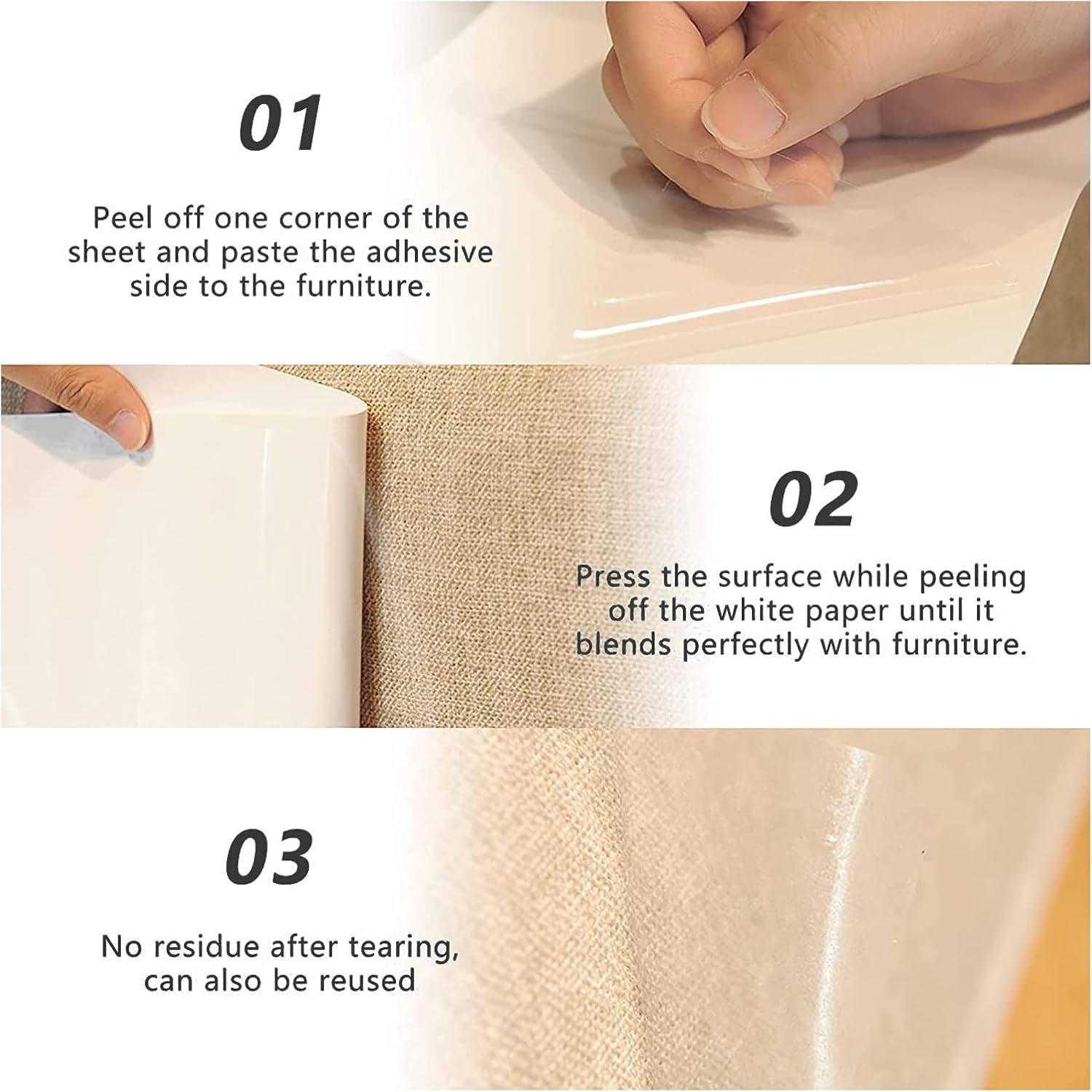 01

Peel off one corner of the sheet and paste the adhesive side to the furniture.

02

Press the surface while peeling off the white paper until it blends perfectly with furniture.

03

No residue after tearing, can also be reused