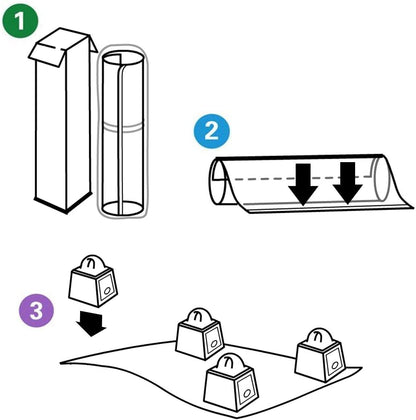 1

2

3