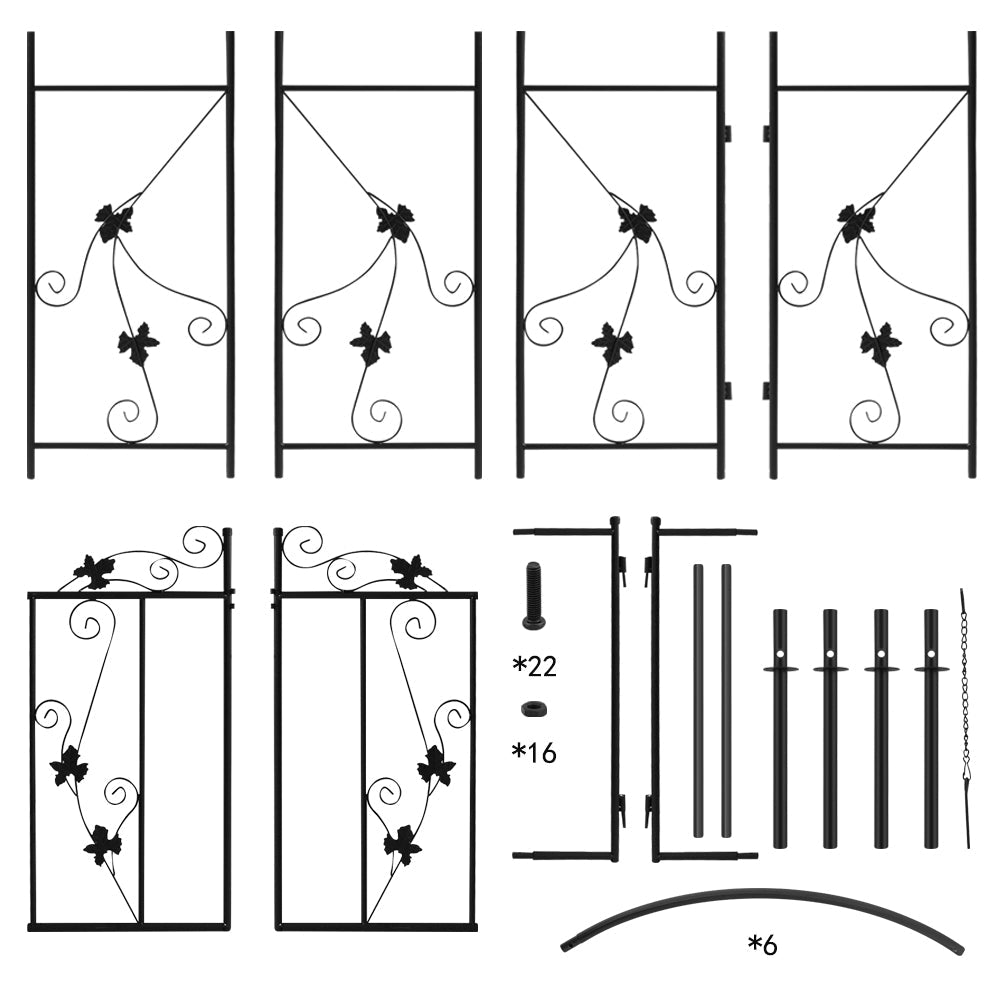 *22

*16

*6