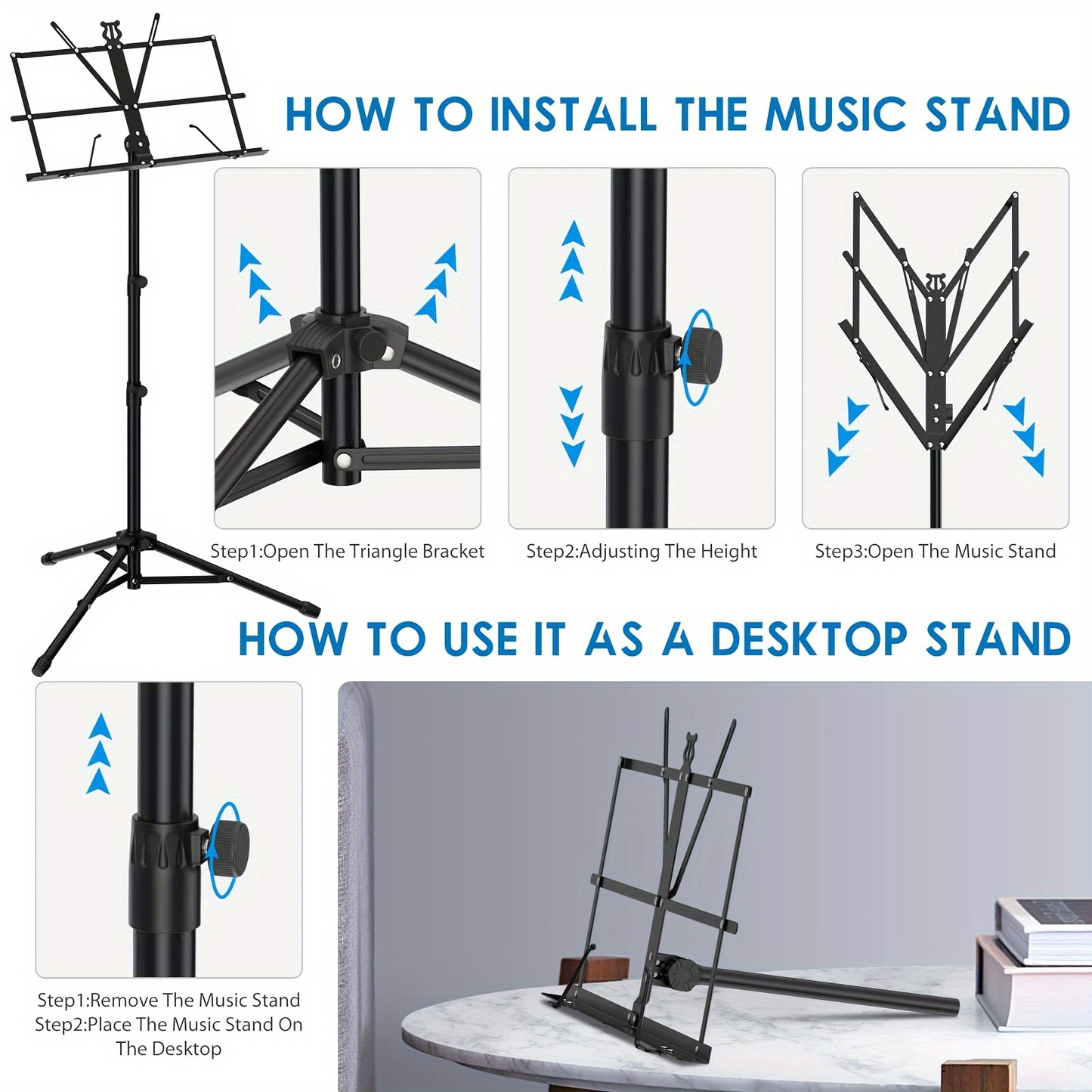 HOW TO INSTALL THE MUSIC STAND

Step1:Open The Triangle Bracket

Step2:Adjusting The Height

Step3:Open The Music Stand

HOW TO USE IT AS A DESKTOP STAND

Step1:Remove The Music Stand
Step2:Place The Music Stand On The Desktop