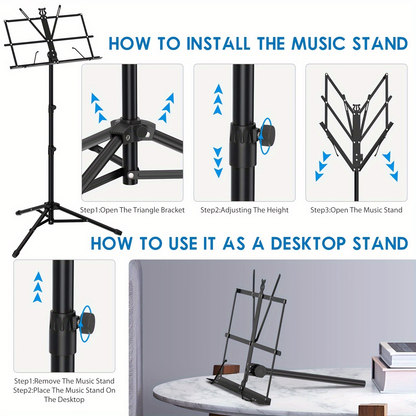 HOW TO INSTALL THE MUSIC STAND

Step1:Open The Triangle Bracket

Step2:Adjusting The Height

Step3:Open The Music Stand

HOW TO USE IT AS A DESKTOP STAND

Step1:Remove The Music Stand
Step2:Place The Music Stand On The Desktop