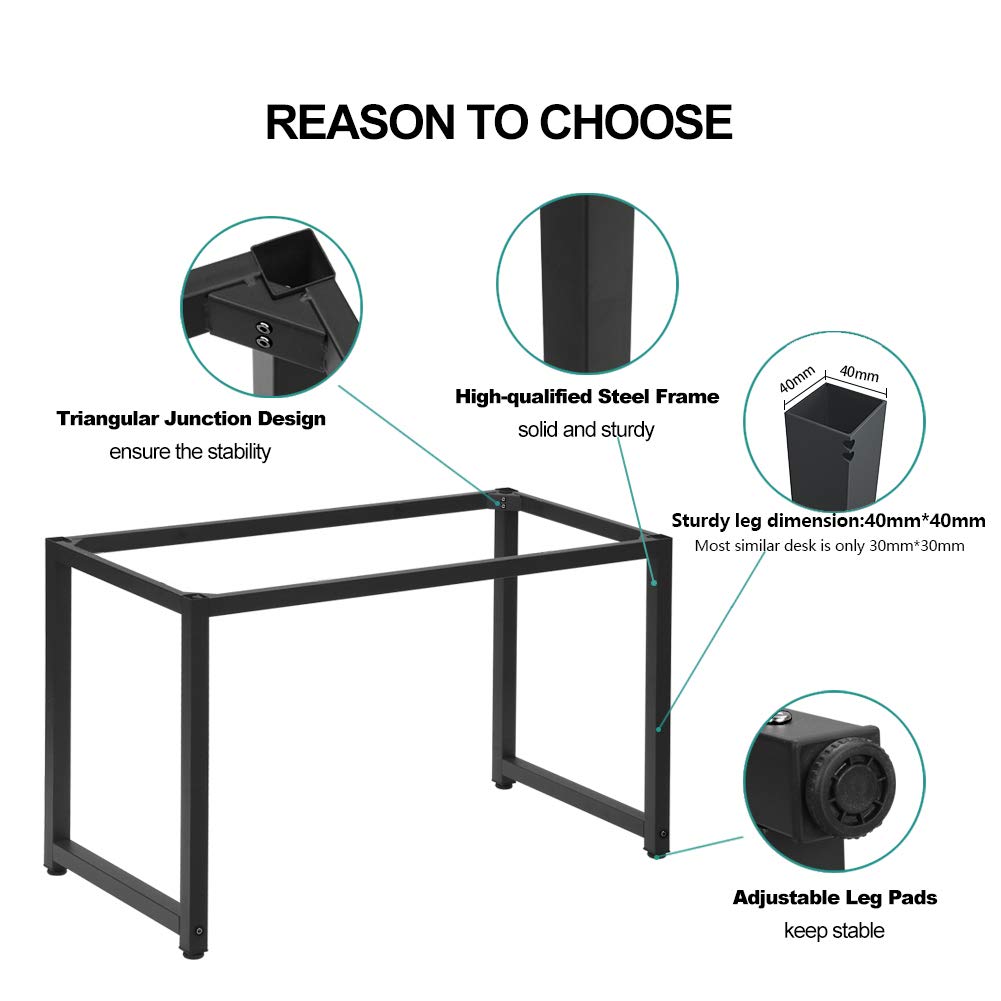 REASON TO CHOOSE

Triangular Junction Design
ensure the stability

High-qualified Steel Frame
solid and sturdy

40mm 40mm

Sturdy leg dimension:40mm*40mm
Most similar desk is only 30mm*30mm

Adjustable Leg Pads
keep stable