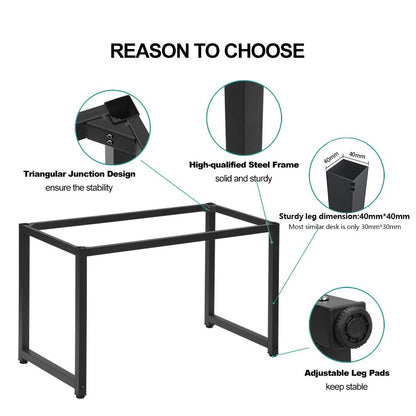 REASON TO CHOOSE

Triangular Junction Design
ensure the stability

High-qualified Steel Frame
solid and sturdy

40mm 40mm

Sturdy leg dimension:40mm*40mm
Most similar desk is only 30mm*30mm

Adjustable Leg Pads
keep stable