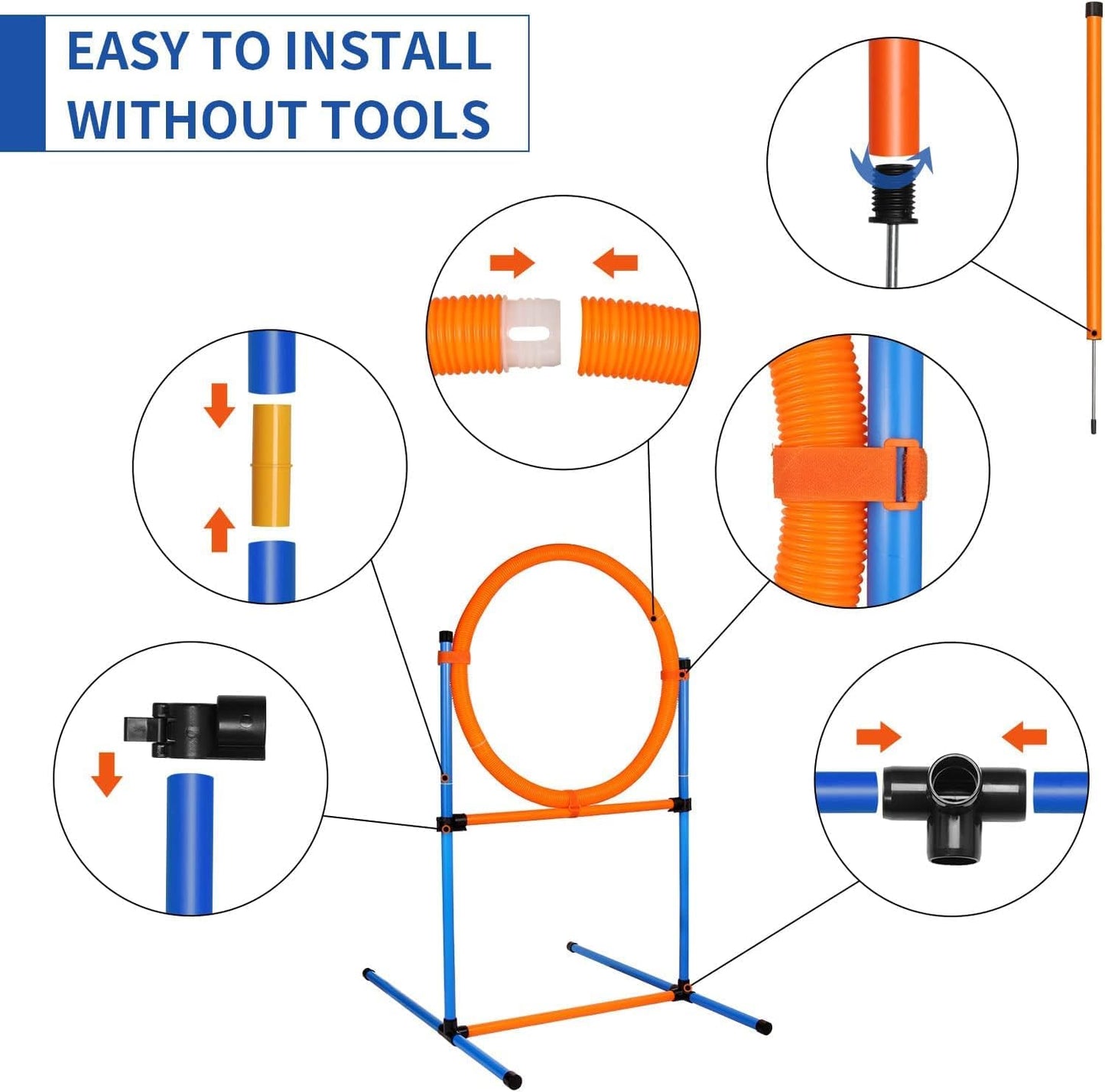 EASY TO INSTALL
WITHOUT TOOLS