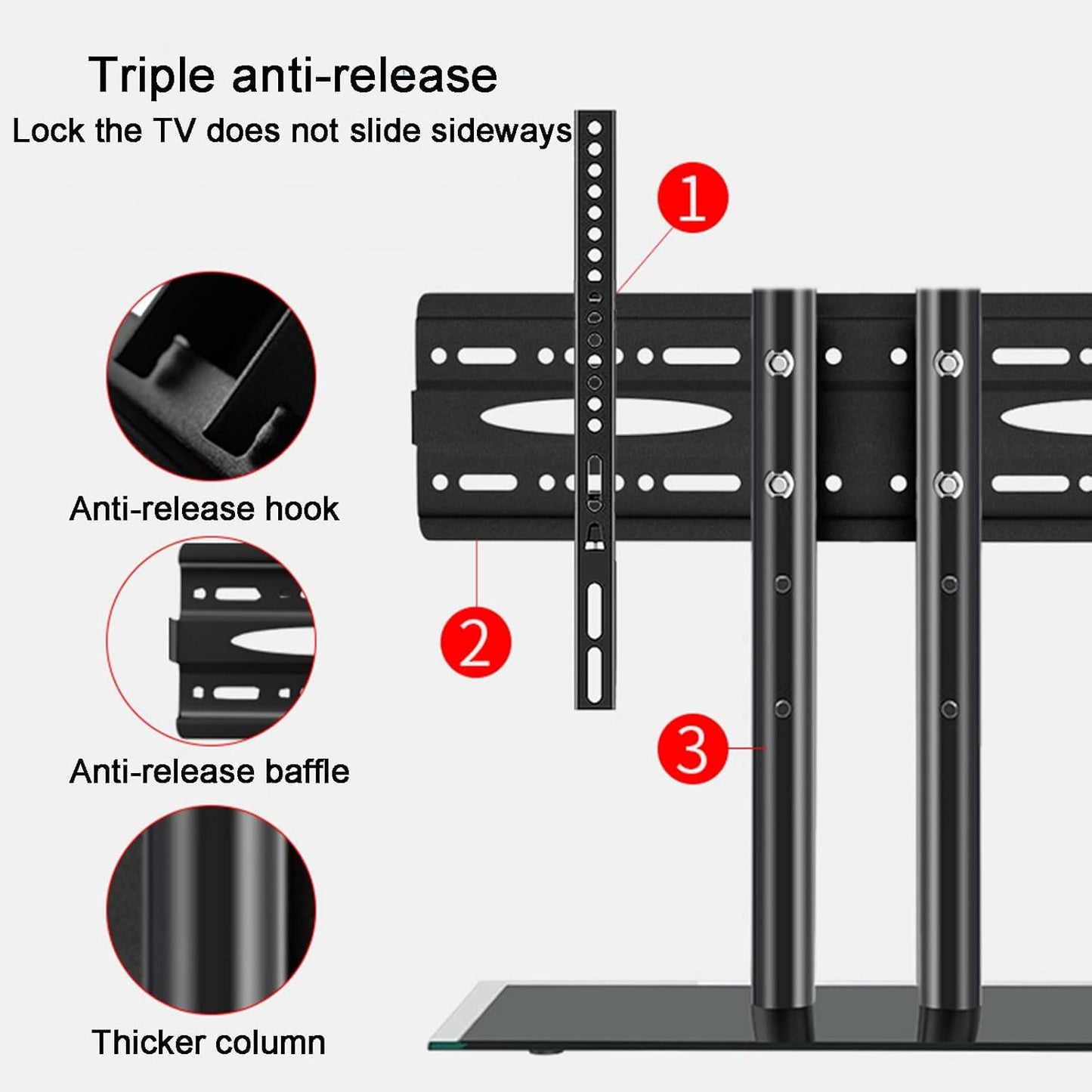 Triple anti-release

Lock the TV does not slide sideways

1

Anti-release hook

2

Anti-release baffle

3

Thicker column