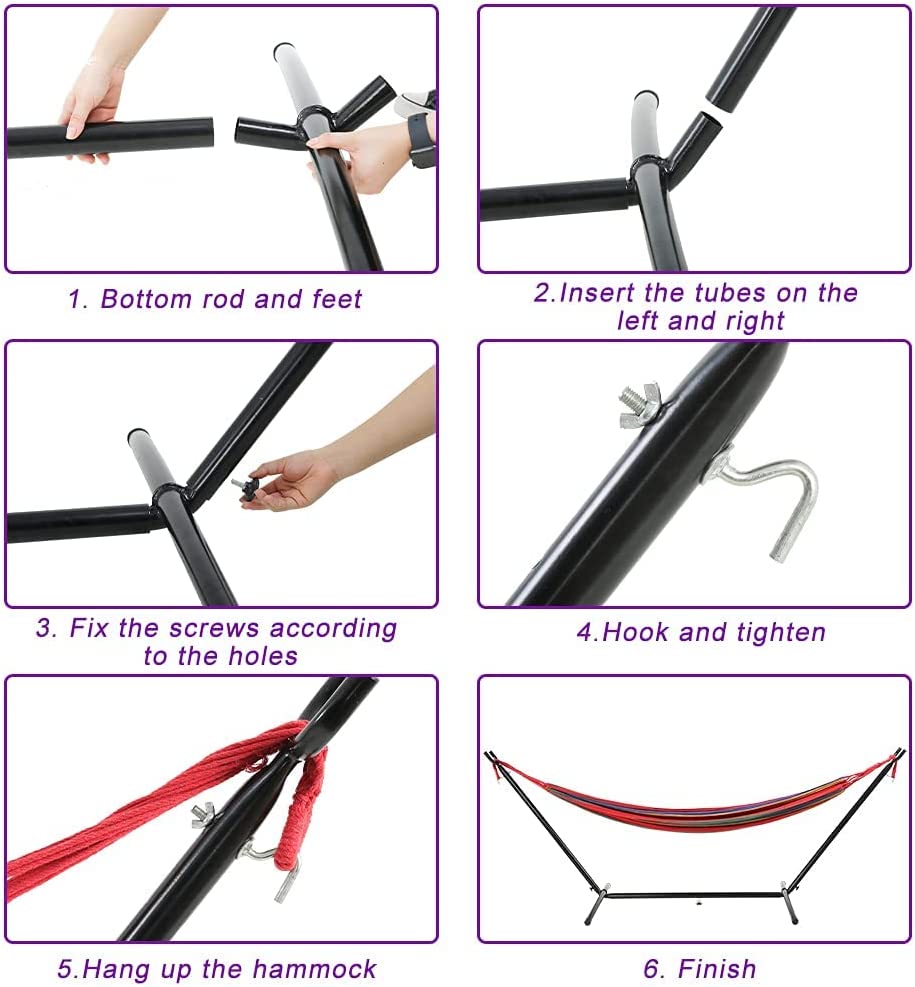 1. Bottom rod and feet

2.Insert the tubes on the left and right

3. Fix the screws according to the holes

4.Hook and tighten

5.Hang up the hammock

6. Finish