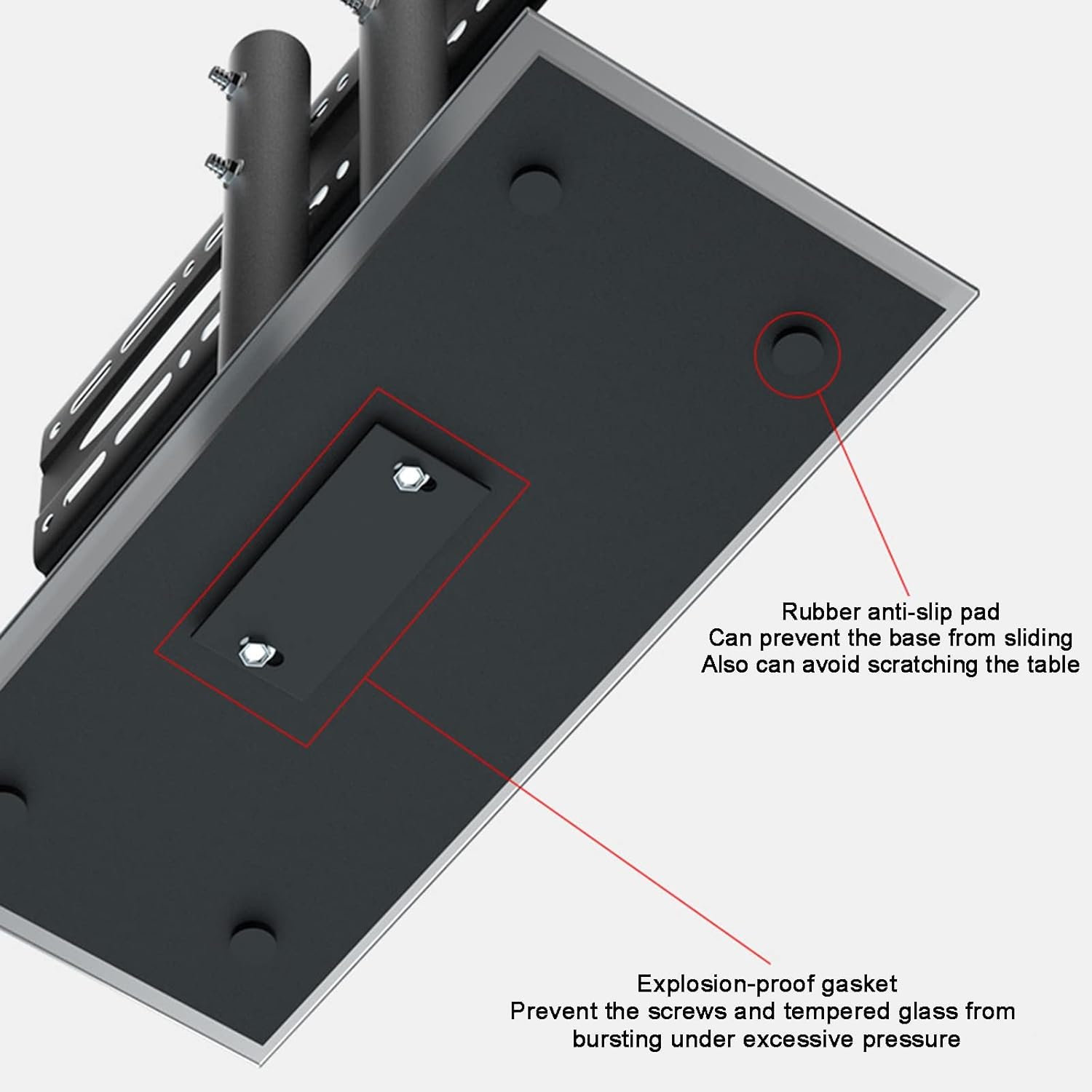 Rubber anti-slip pad
Can prevent the base from sliding
Also can avoid scratching the table

Explosion-proof gasket
Prevent the screws and tempered glass from bursting under excessive pressure