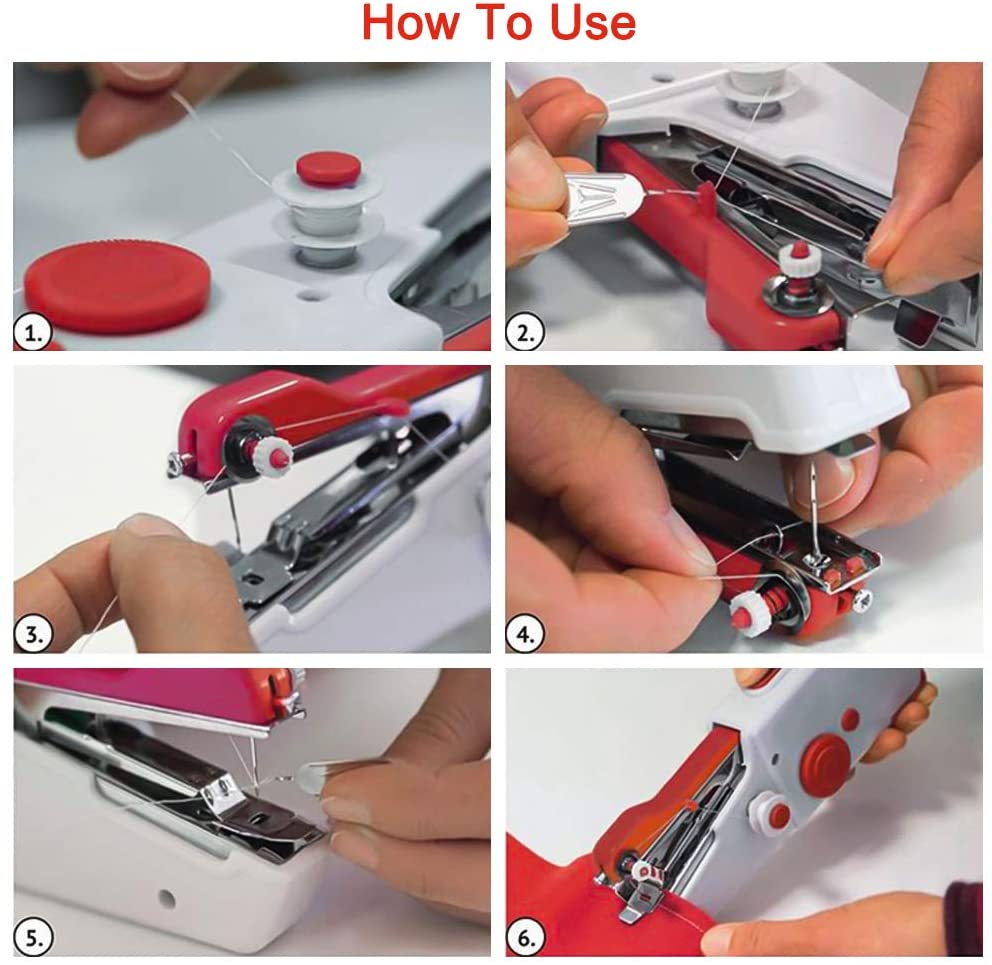 How To Use

1.

2.

3.

4.

5.

6.