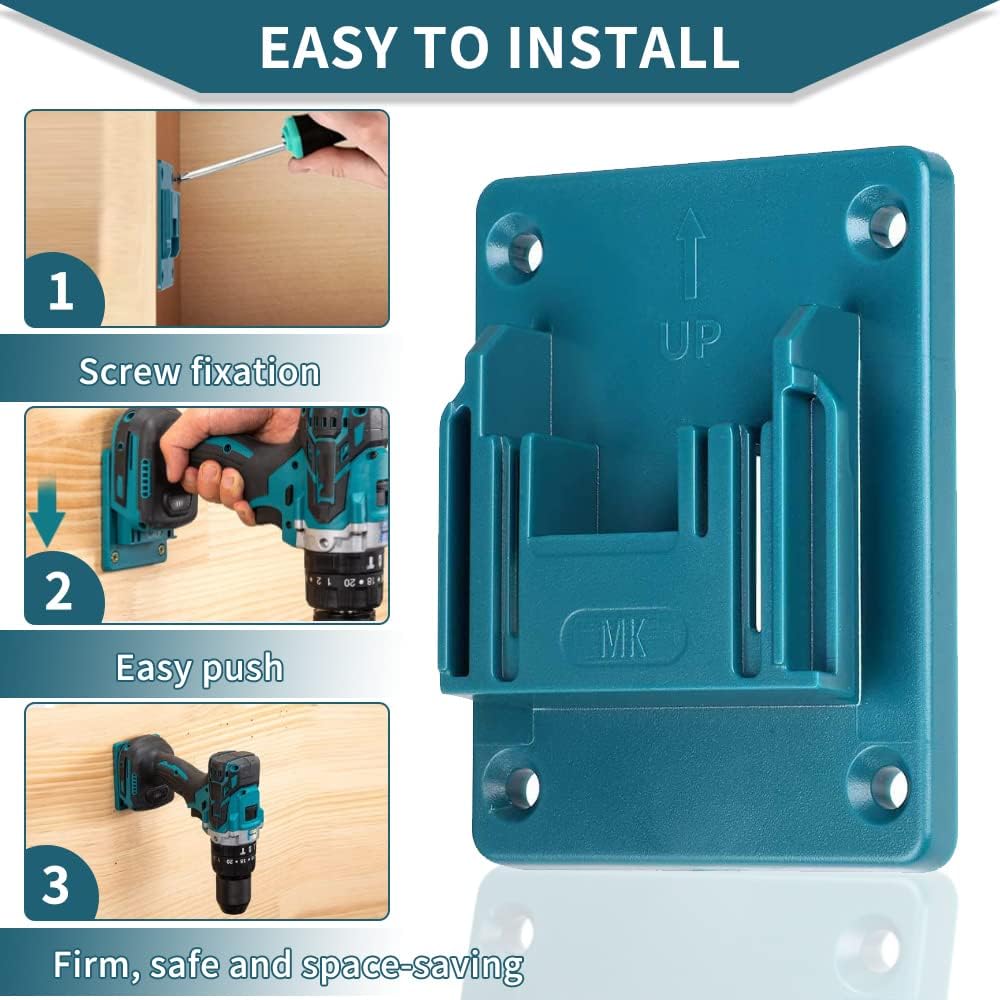 EASY TO INSTALL

1

Screw fixation

2

Easy push

3

Firm, safe and space-saving

UP

MK