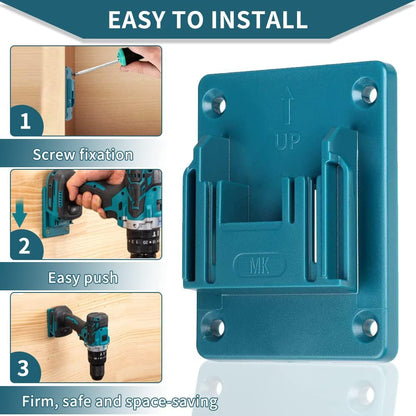 EASY TO INSTALL

1

Screw fixation

2

Easy push

3

Firm, safe and space-saving

UP

MK