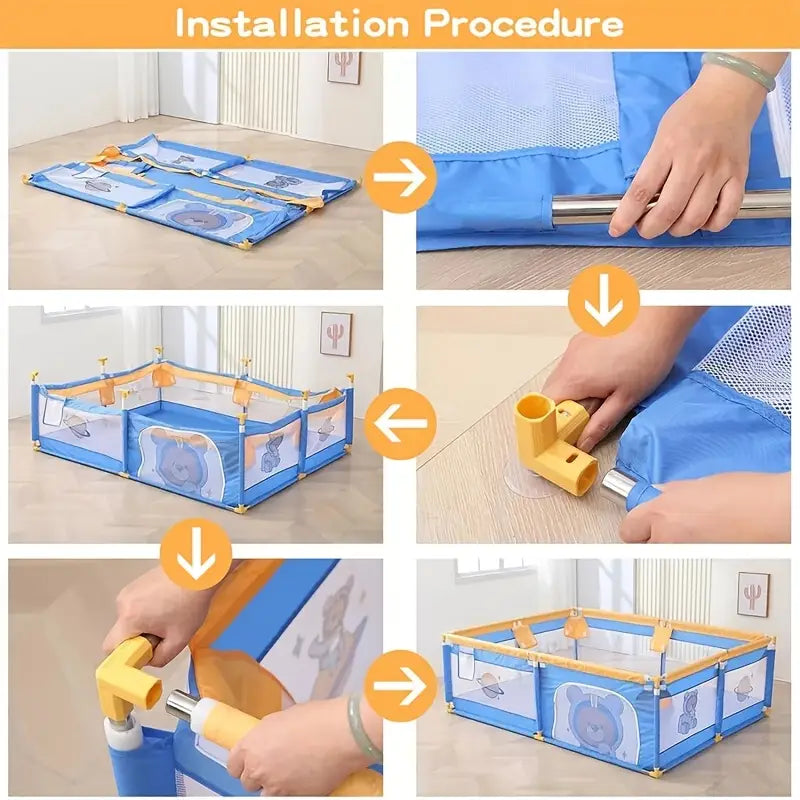 Installation Procedure