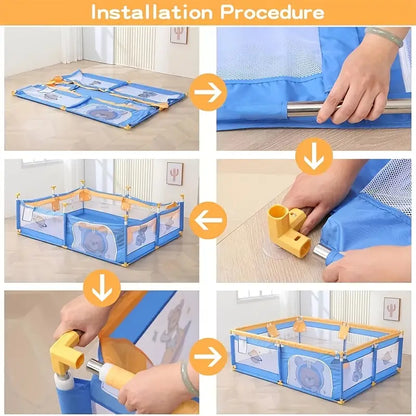 Installation Procedure