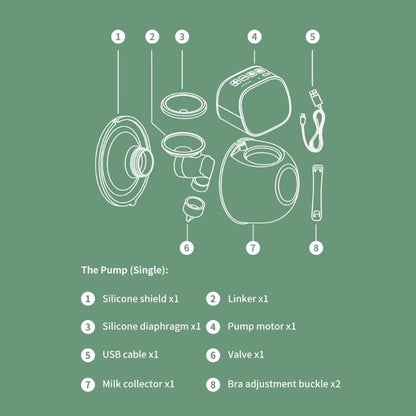 1 2 3 4 5

6 7 8

The Pump (Single):

1 Silicone shield x1
2 Linker x1
3 Silicone diaphragm x1
4 Pump motor x1
5 USB cable x1
6 Valve x1
7 Milk collector x1
8 Bra adjustment buckle x2