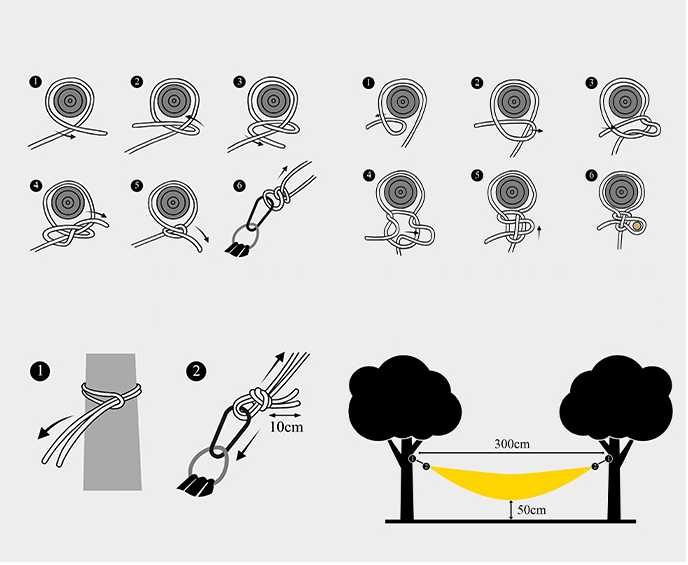 1 2 3
4 5 6

1 2 3
4 5 6

1 2
10cm

300cm
1 2 2 1
50cm