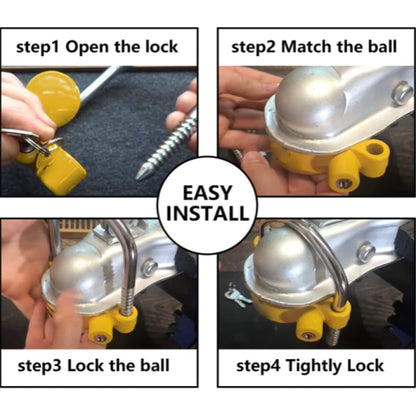 step1 Open the lock

step2 Match the ball

EASY INSTALL

step3 Lock the ball

step4 Tightly Lock