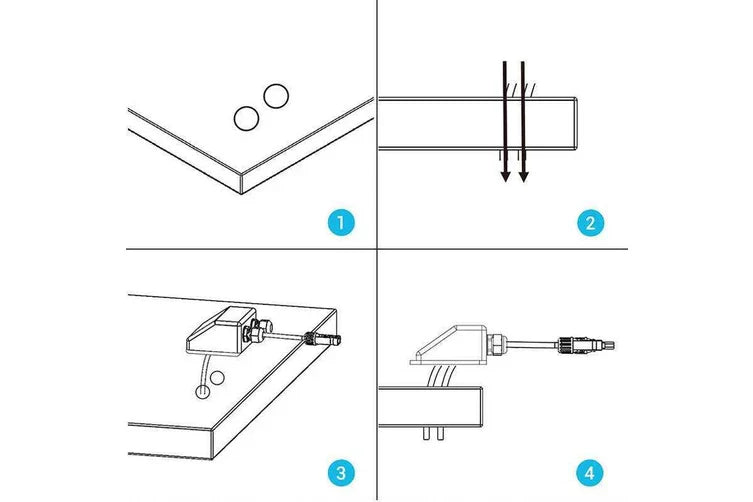 1

2

3

4