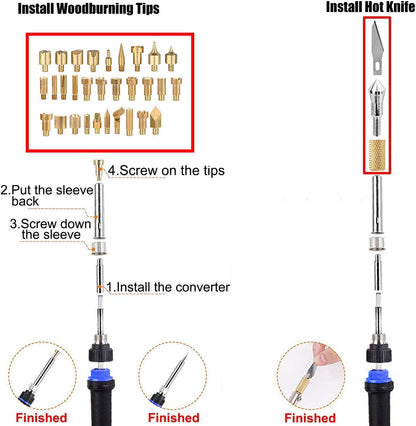 Install Woodburning Tips

Install Hot Knife

4.Screw on the tips

2.Put the sleeve back

3.Screw down the sleeve

1.Install the converter

Finished

Finished

Finished