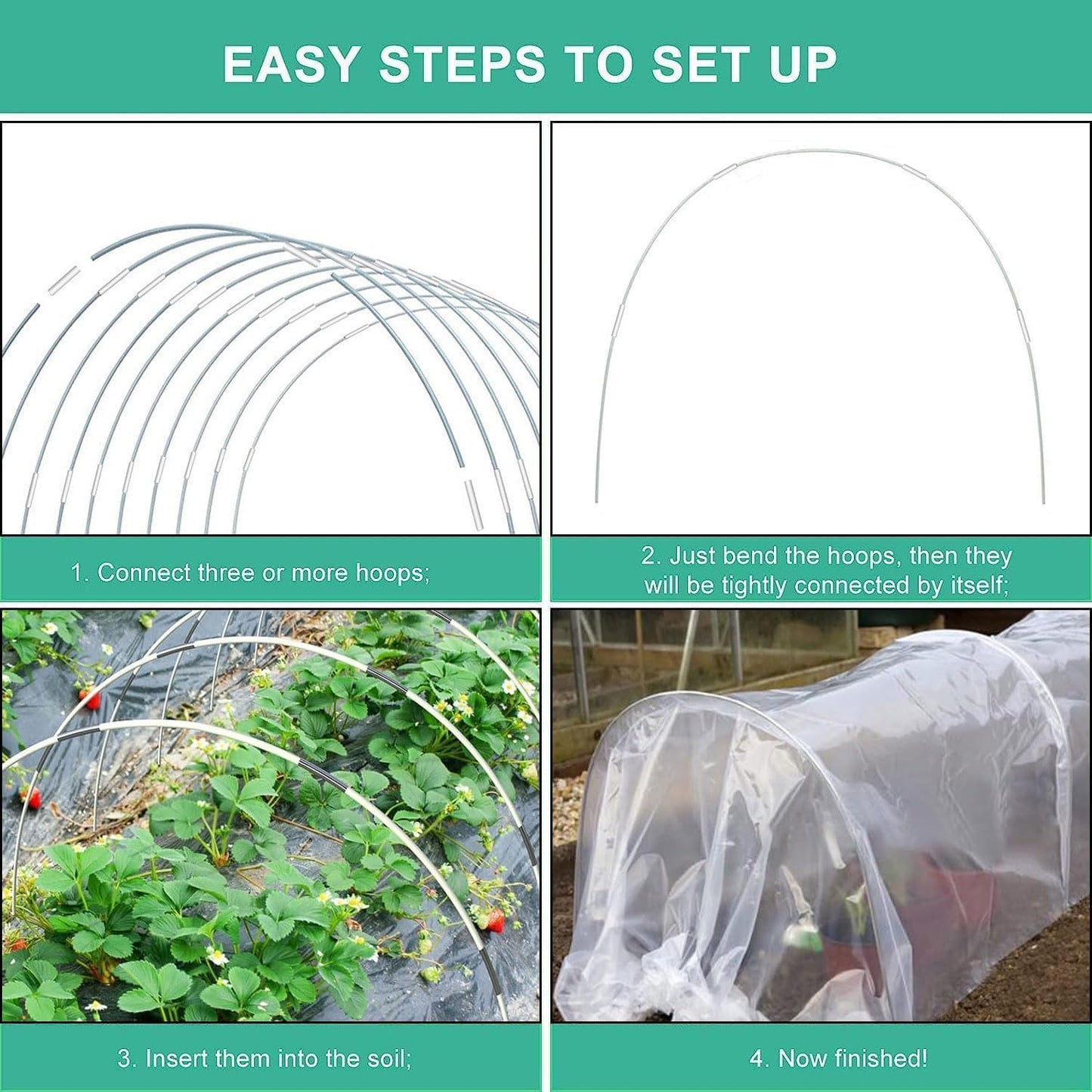 EASY STEPS TO SET UP

1. Connect three or more hoops;

2. Just bend the hoops, then they will be tightly connected by itself;

3. Insert them into the soil;

4. Now finished!