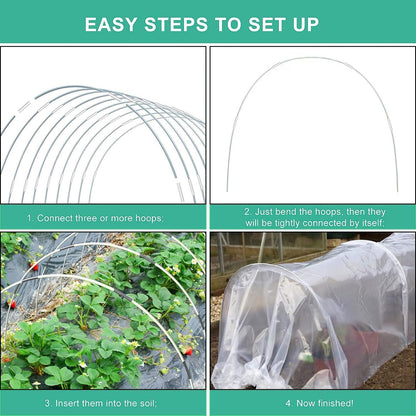 EASY STEPS TO SET UP

1. Connect three or more hoops;

2. Just bend the hoops, then they will be tightly connected by itself;

3. Insert them into the soil;

4. Now finished!