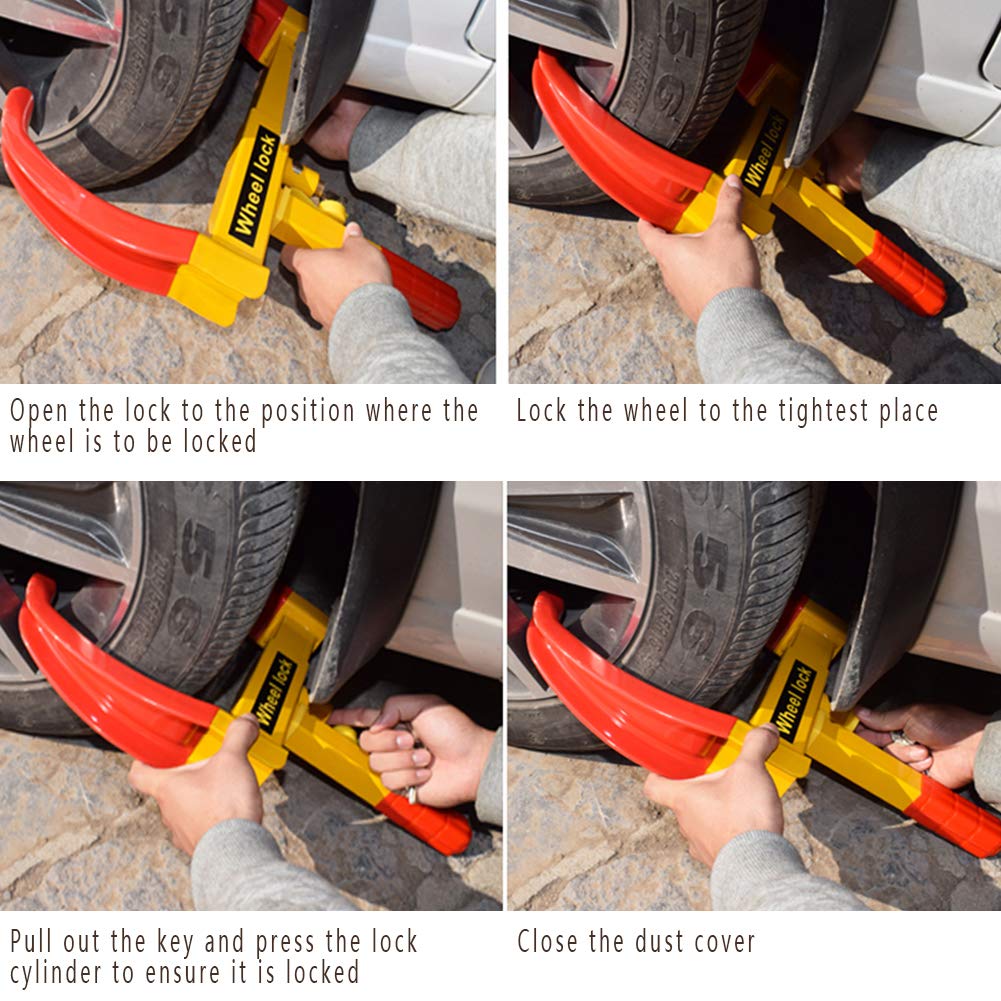 Wheel lock

Open the lock to the position where the wheel is to be locked

Wheel lock

Lock the wheel to the tightest place

Wheel lock

Pull out the key and press the lock cylinder to ensure it is locked

Wheel lock

Close the dust cover