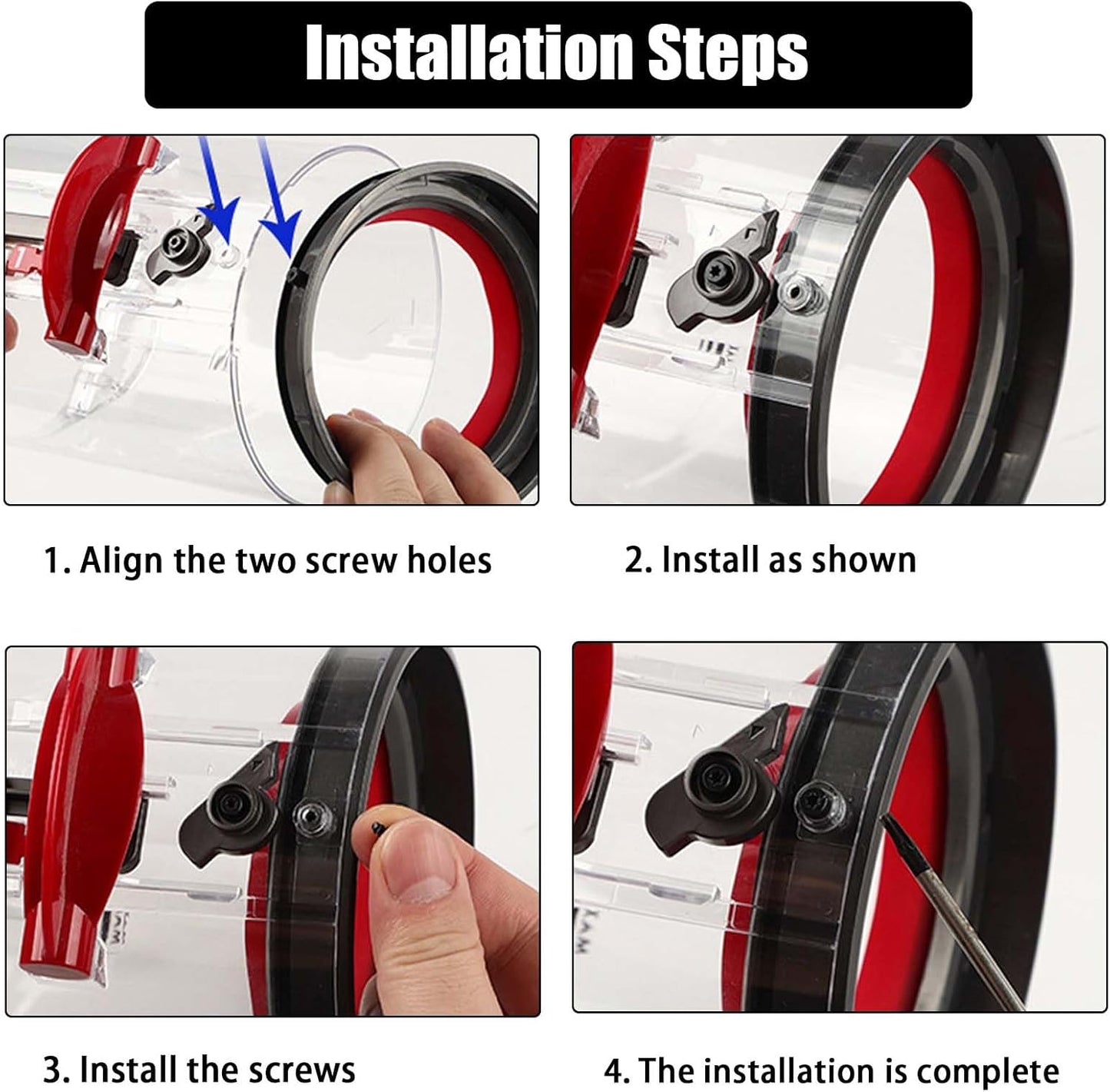 Installation Steps

1. Align the two screw holes

2. Install as shown

3. Install the screws

4. The installation is complete