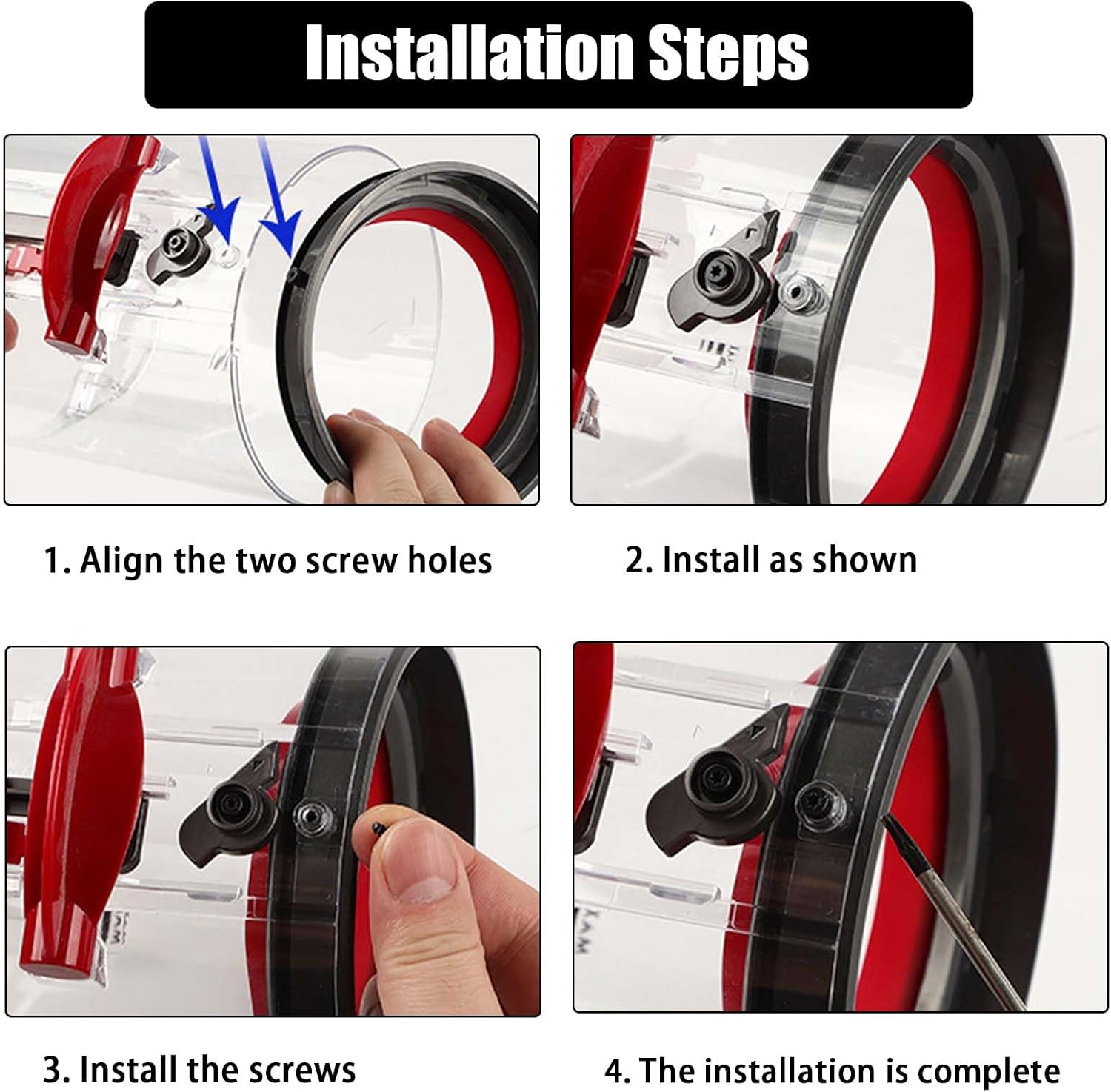 Installation Steps

1. Align the two screw holes

2. Install as shown

3. Install the screws

4. The installation is complete