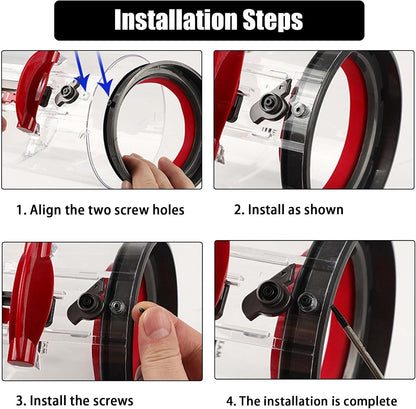 Installation Steps

1. Align the two screw holes

2. Install as shown

3. Install the screws

4. The installation is complete