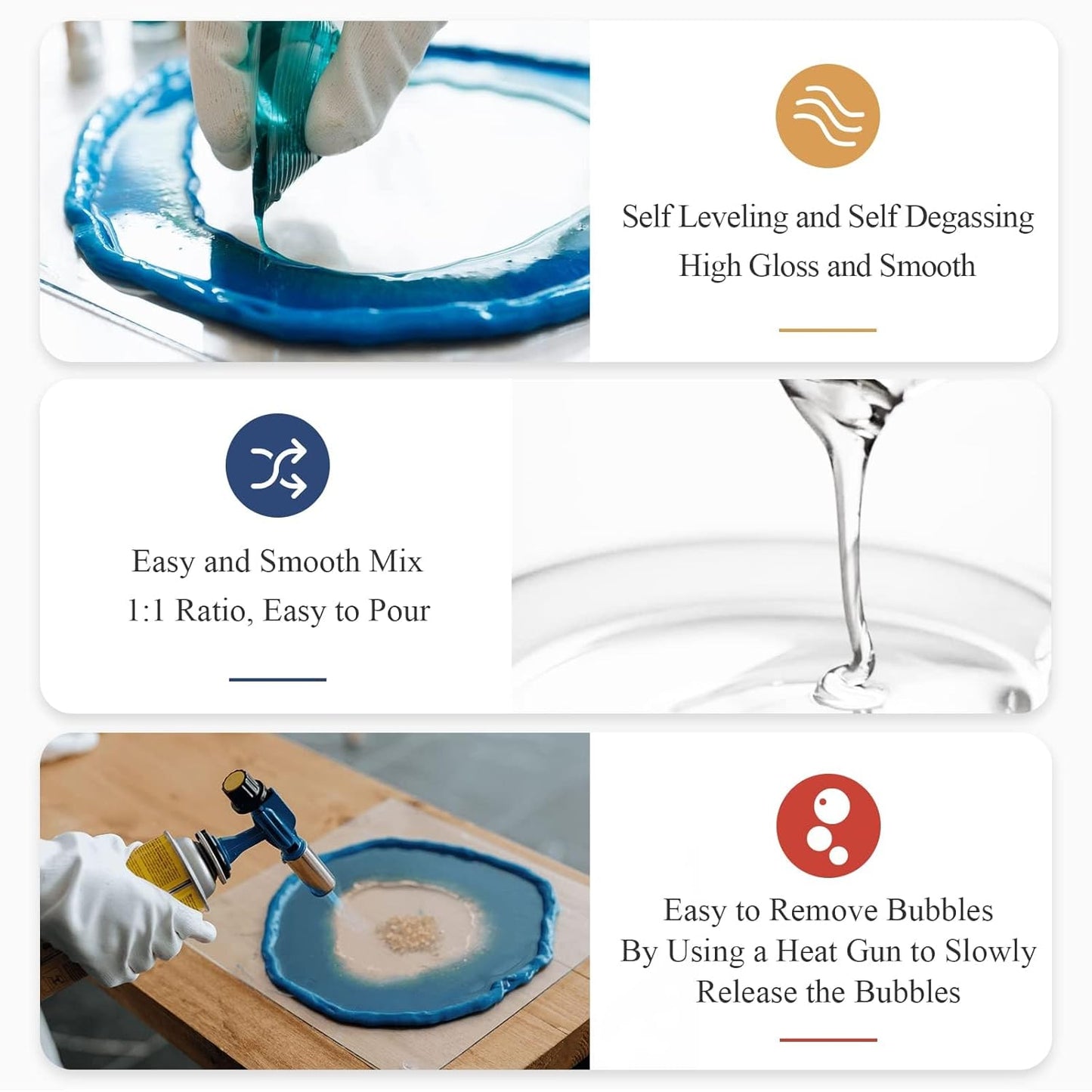 Self Leveling and Self Degassing
High Gloss and Smooth

Easy and Smooth Mix
1:1 Ratio, Easy to Pour

Easy to Remove Bubbles
By Using a Heat Gun to Slowly
Release the Bubbles