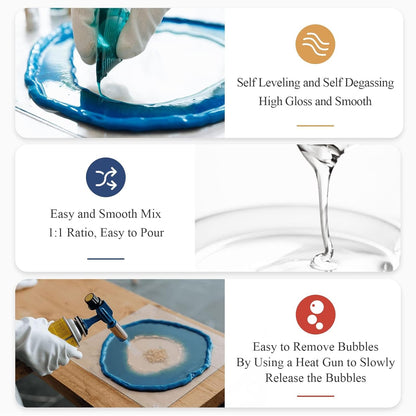 Self Leveling and Self Degassing
High Gloss and Smooth

Easy and Smooth Mix
1:1 Ratio, Easy to Pour

Easy to Remove Bubbles
By Using a Heat Gun to Slowly
Release the Bubbles