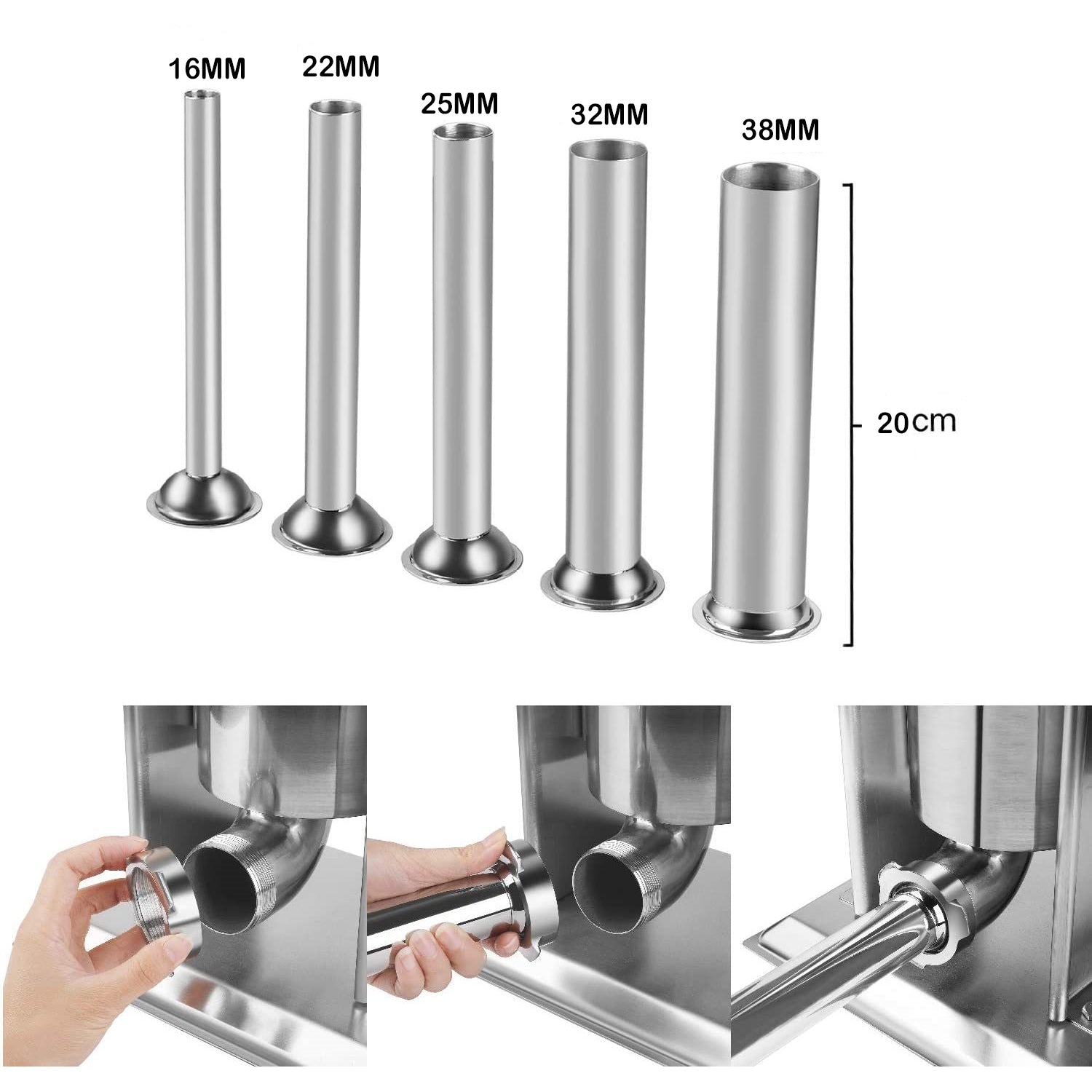 16MM
22MM
25MM
32MM
38MM
20cm