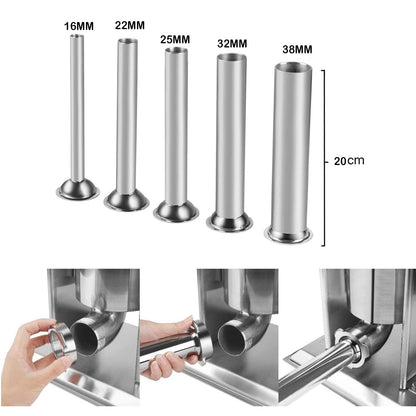 16MM 22MM 25MM 32MM 38MM

20cm